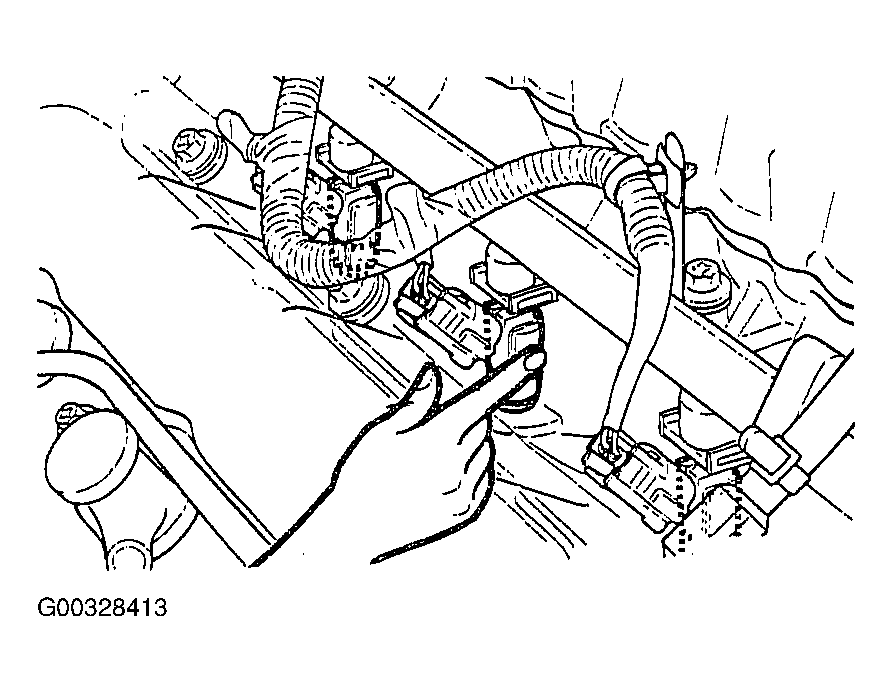 G00328413