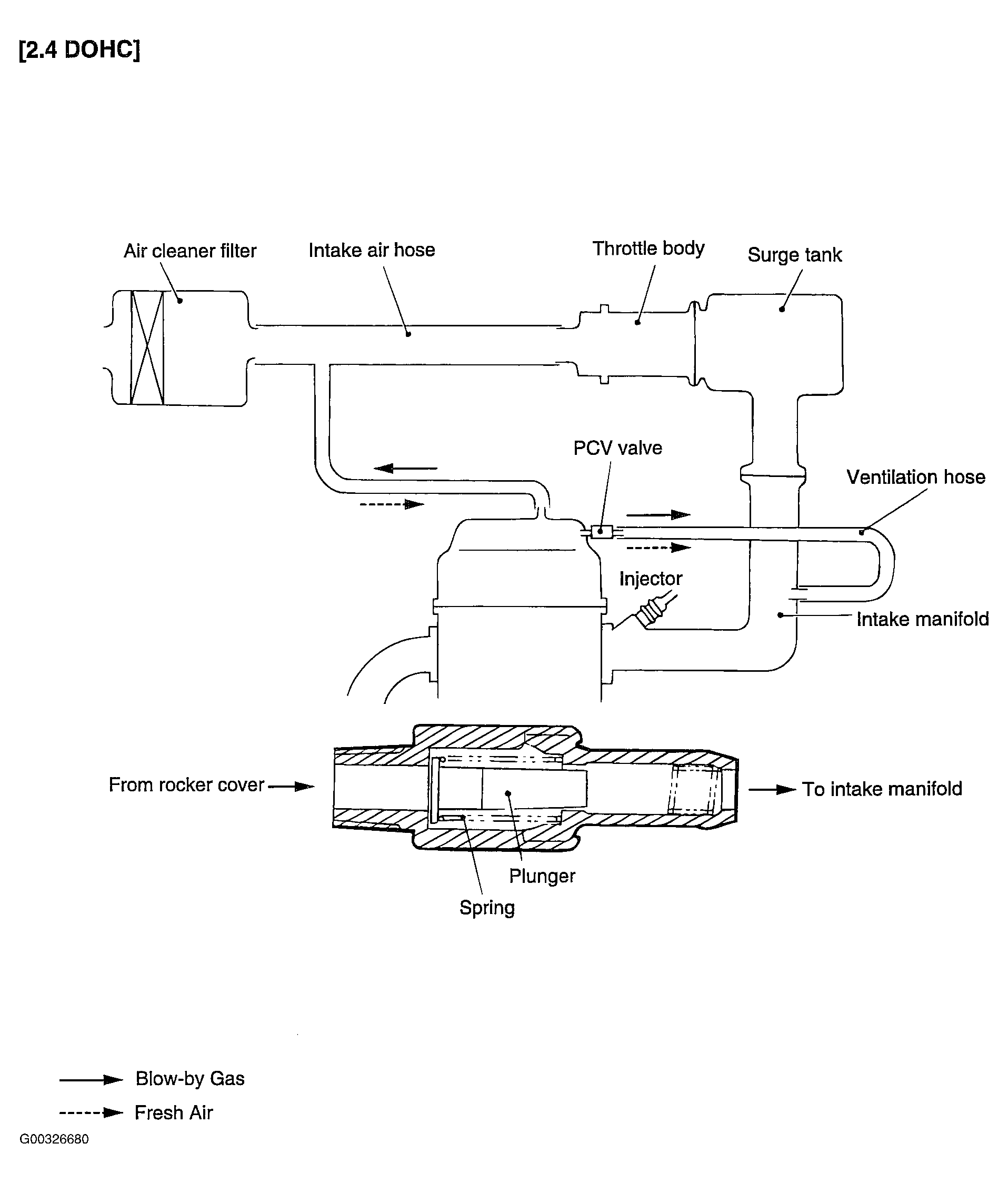 [2.4 DOHC]

Air cleaner filter
Intake air hose
Throttle body
Surge tank
PCV valve
Ventilation hose
Injector
Intake manifold

From rocker cover
To intake manifold
Plunger
Spring

Blow-by Gas
Fresh Air

G00326680