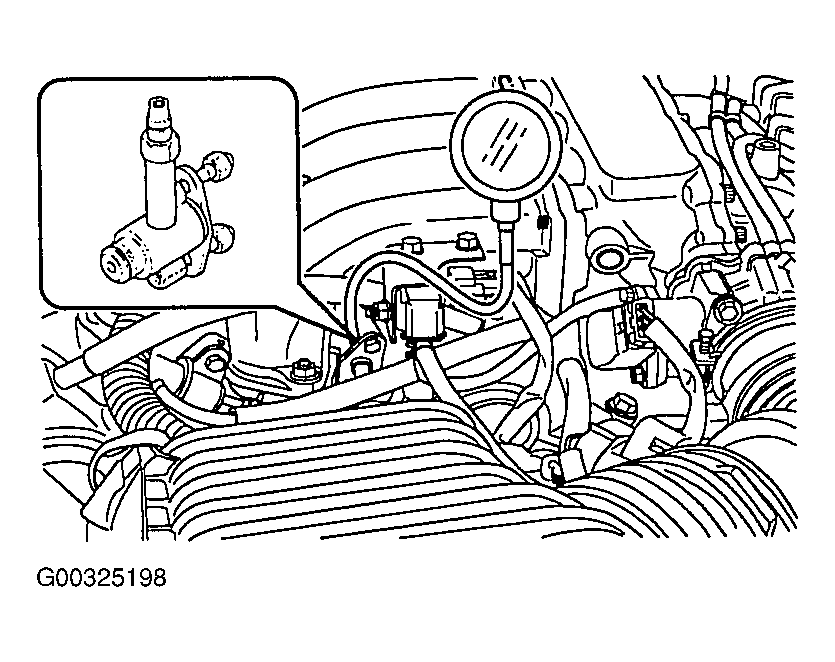 G00325198