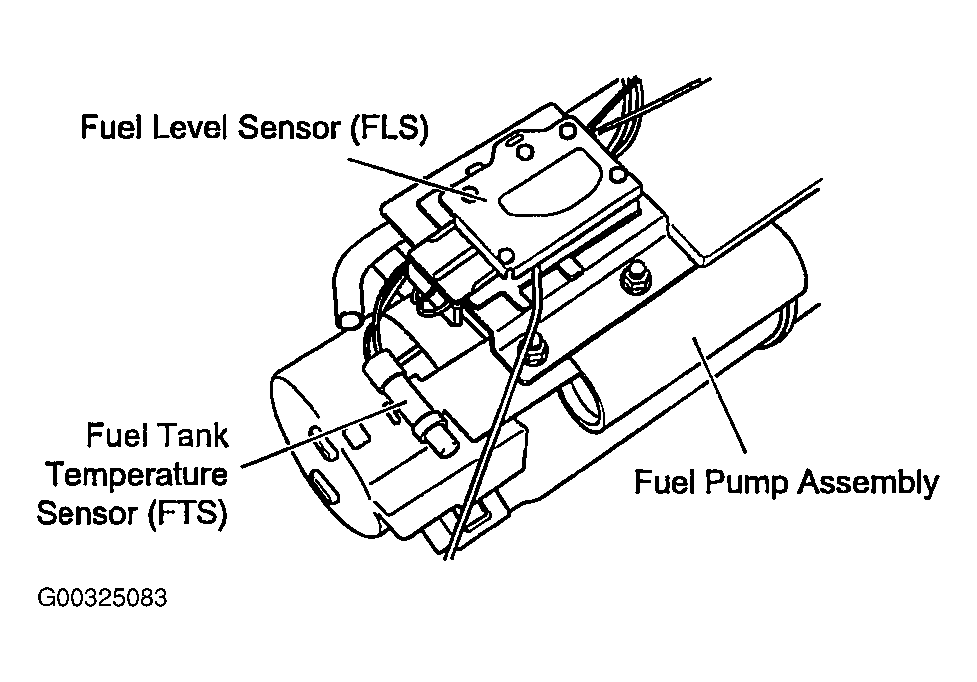 Fuel Level Sensor (FLS)

Fuel Tank Temperature Sensor (FTS)

Fuel Pump Assembly

G00325083