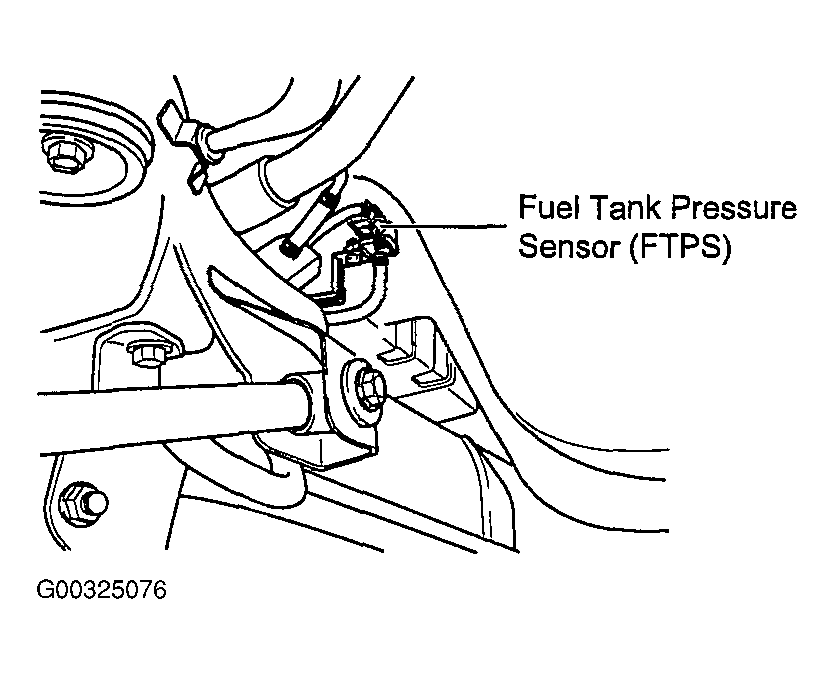 Fuel Tank Pressure Sensor (FTPS)

G00325076