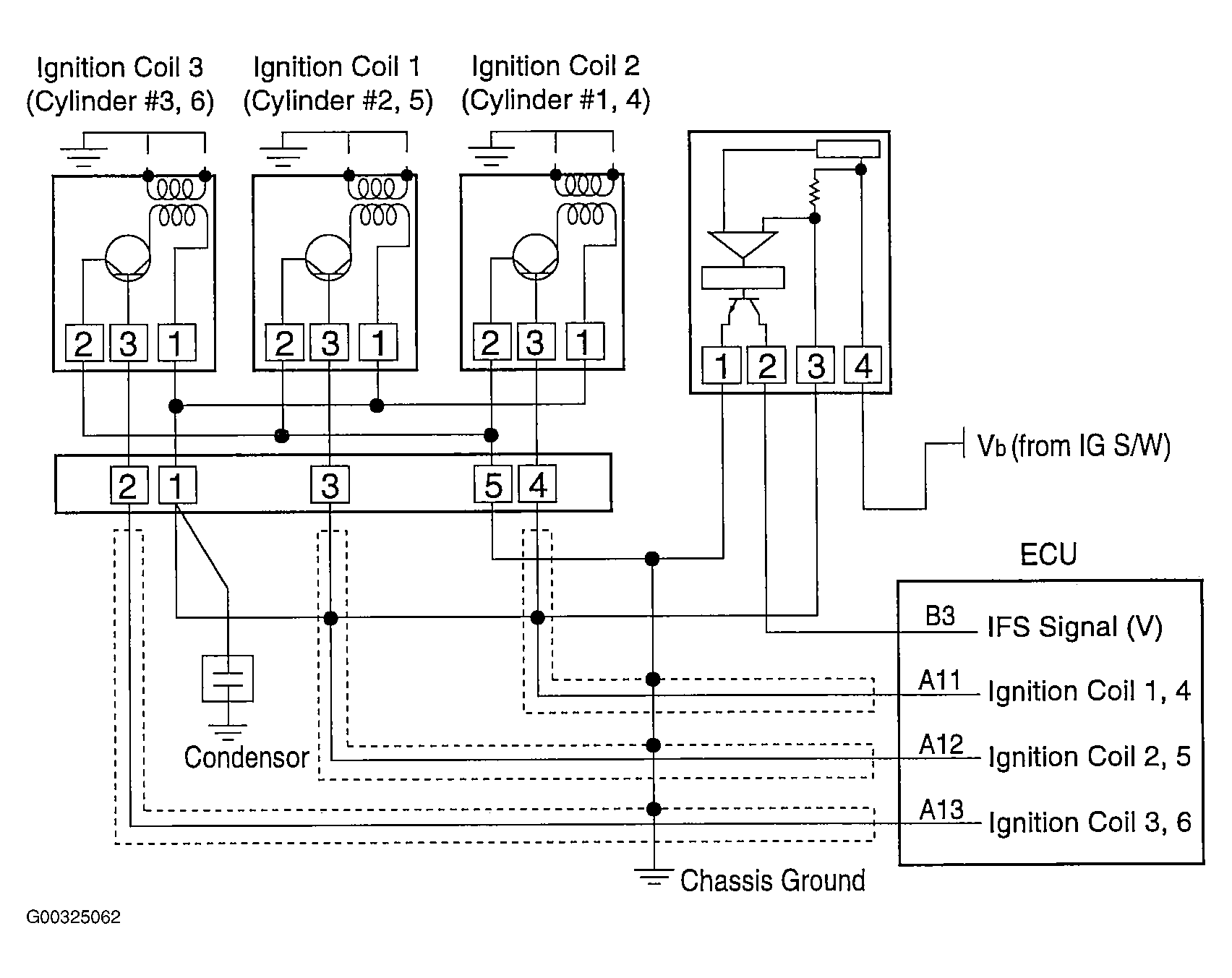 Ignition Coil 3 (Cylinder #3, 6)

Ignition Coil 1 (Cylinder #2, 5)

Ignition Coil 2 (Cylinder #1, 4)

2 3 1

2 3 1

2 3 1

1 2 3 4

2 1 3 5 4

$V_b$ (from IG S/W)

ECU

B3 IFS Signal (V)

A11 Ignition Coil 1, 4

A12 Ignition Coil 2, 5

A13 Ignition Coil 3, 6

Condensor

Chassis Ground

G00325062