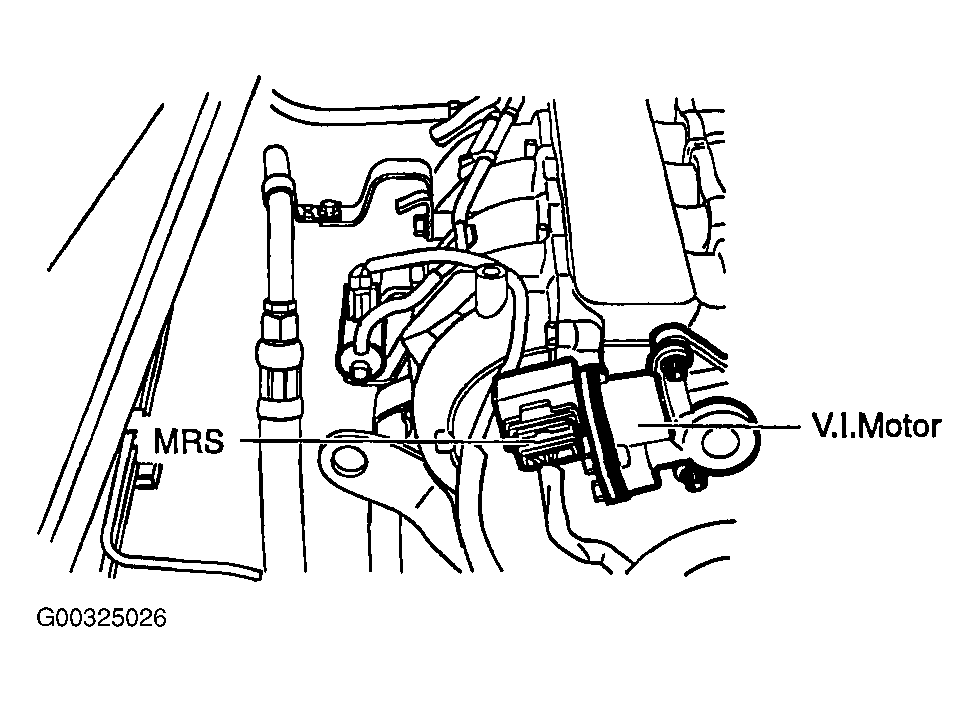 MRS
V.I.Motor
G00325026