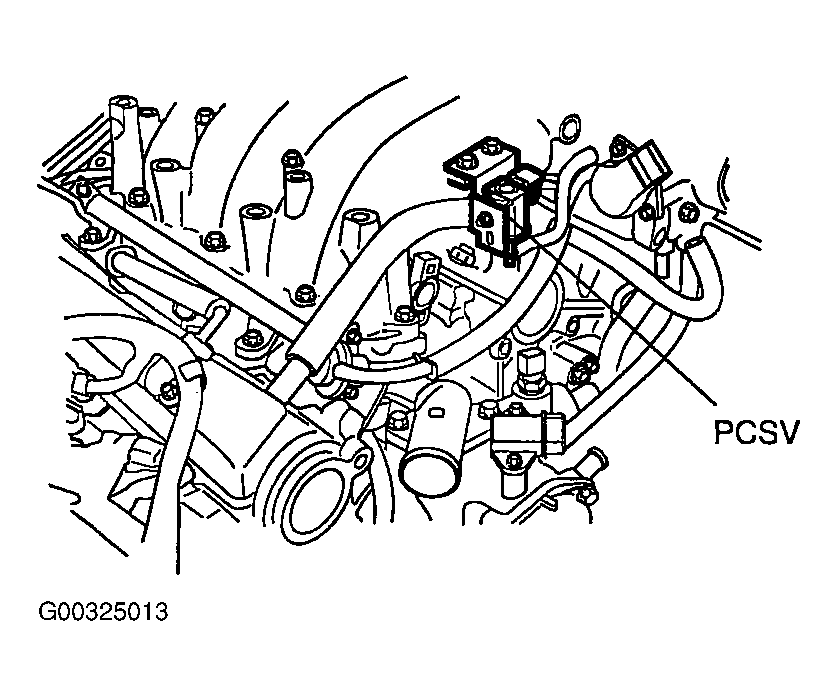 PCSV

G00325013