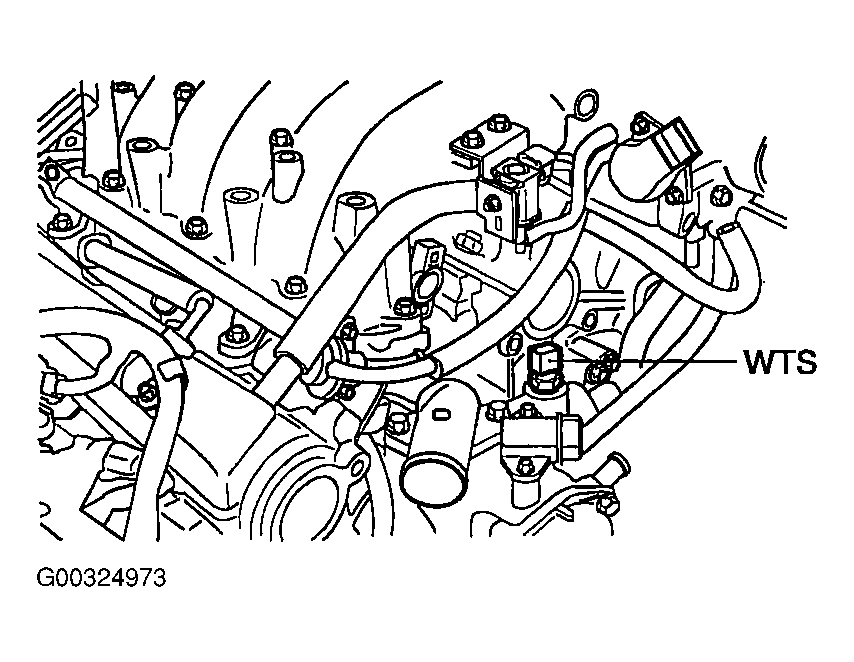 WTS

G00324973