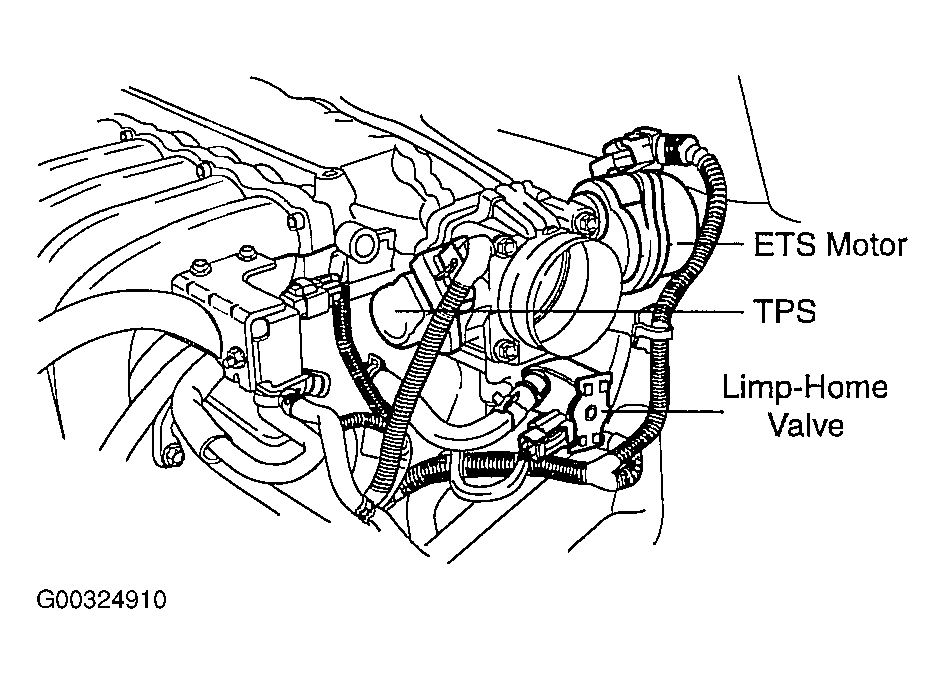 ETS Motor

TPS

Limp-Home Valve

G00324910