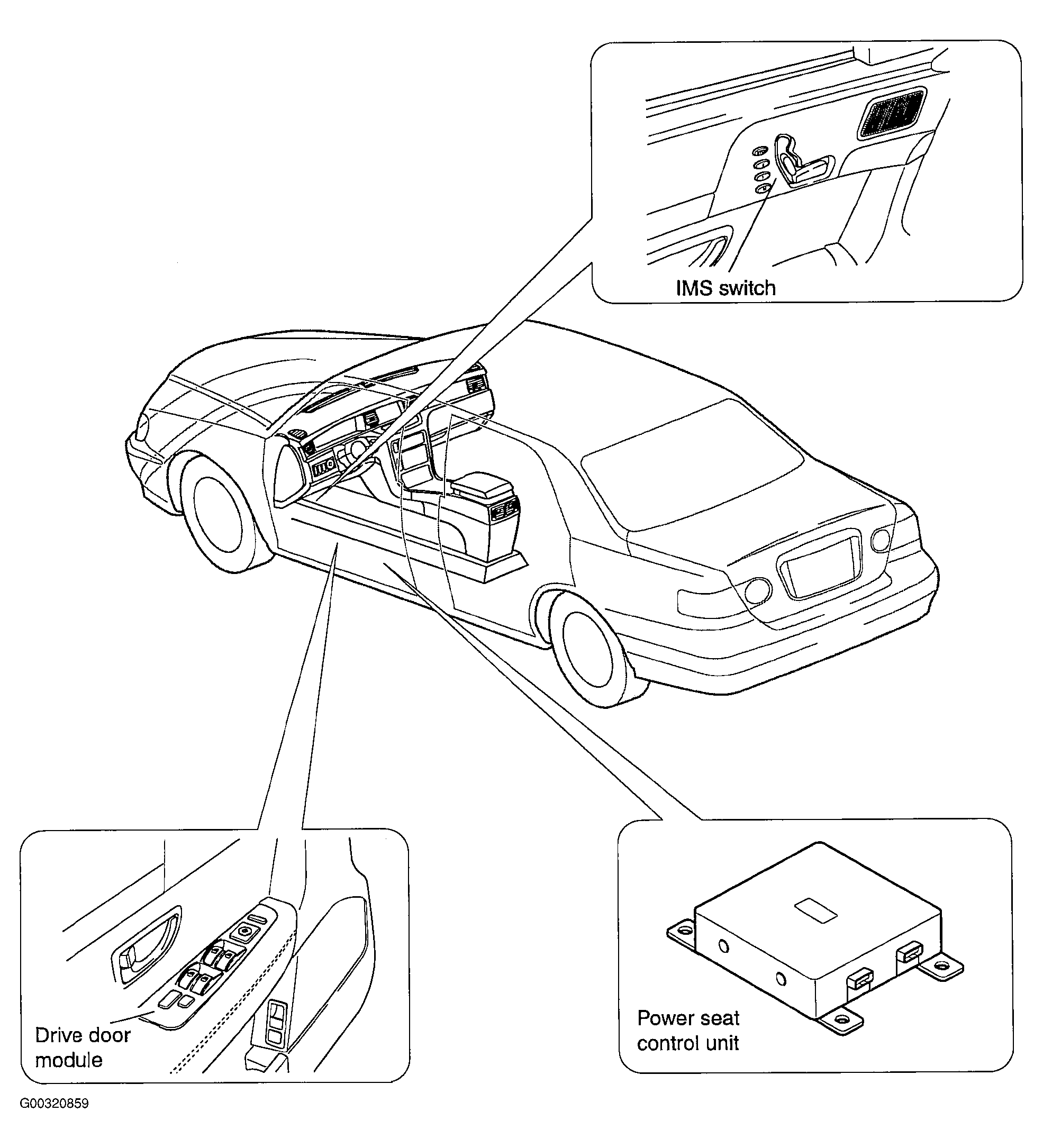 IMS switch

Drive door module

Power seat control unit

G00320859