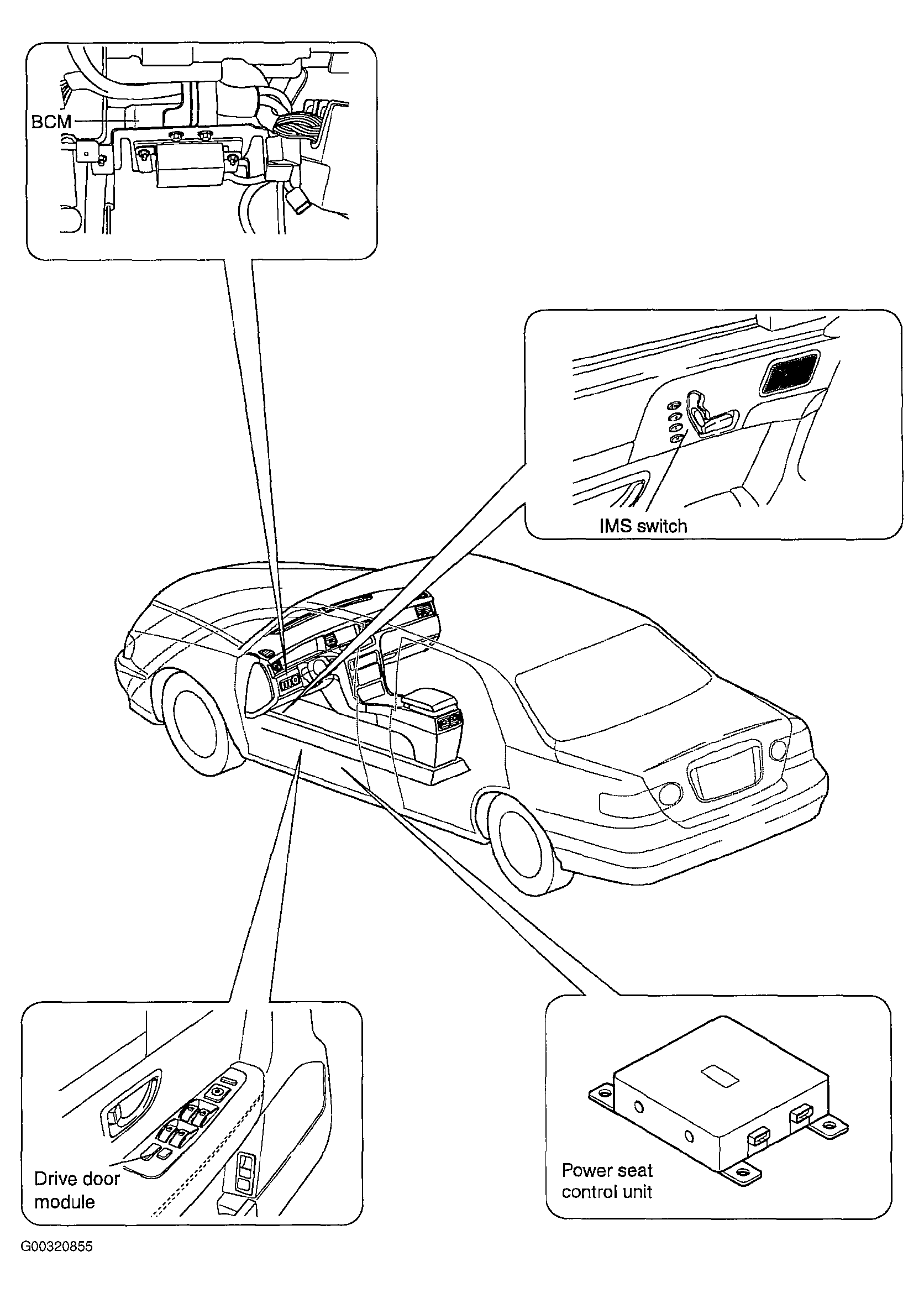 BCM

IMS switch

Drive door module

Power seat control unit

G00320855