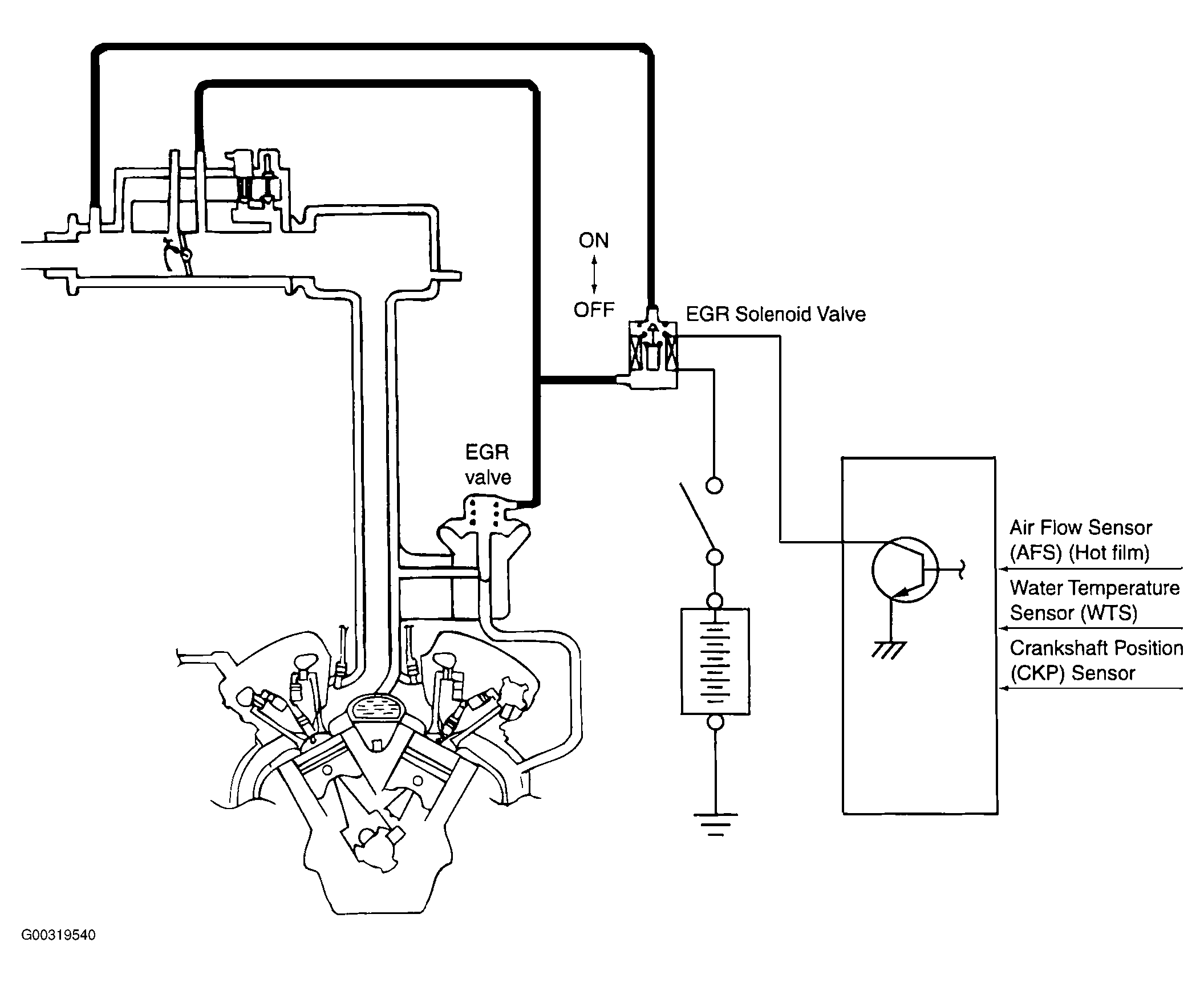 ON
OFF
EGR Solenoid Valve
EGR valve
Air Flow Sensor (AFS) (Hot film)
Water Temperature Sensor (WTS)
Crankshaft Position (CKP) Sensor
G00319540