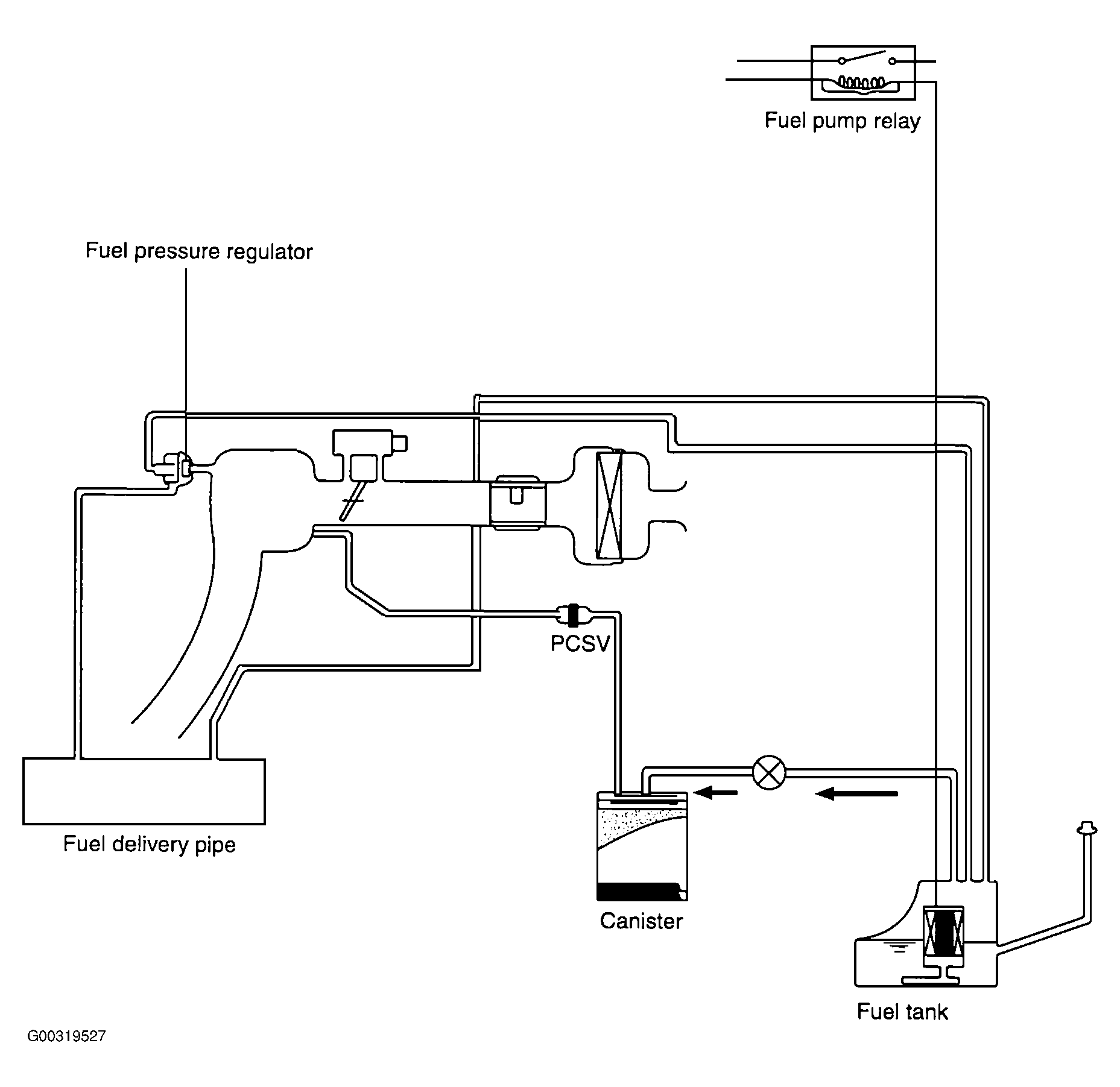 Fuel pump relay

Fuel pressure regulator

PCSV

Fuel delivery pipe

Canister

Fuel tank

G00319527