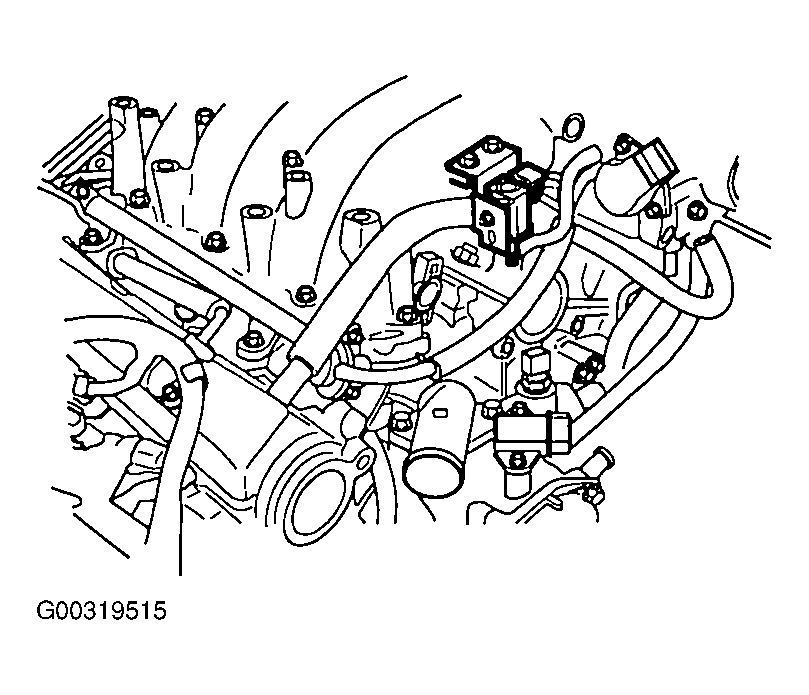 G00319515