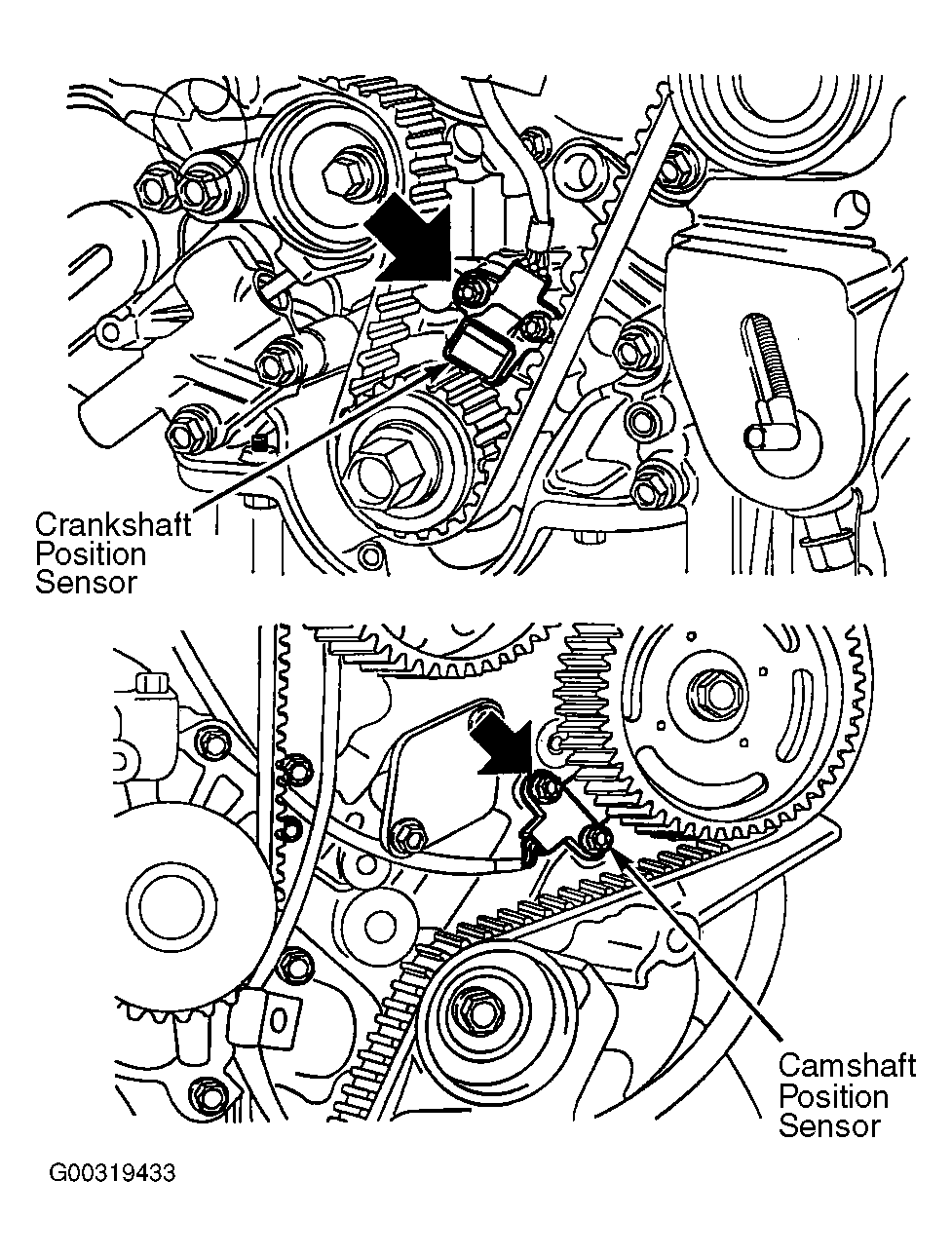 Crankshaft Position Sensor

Camshaft Position Sensor

G00319433