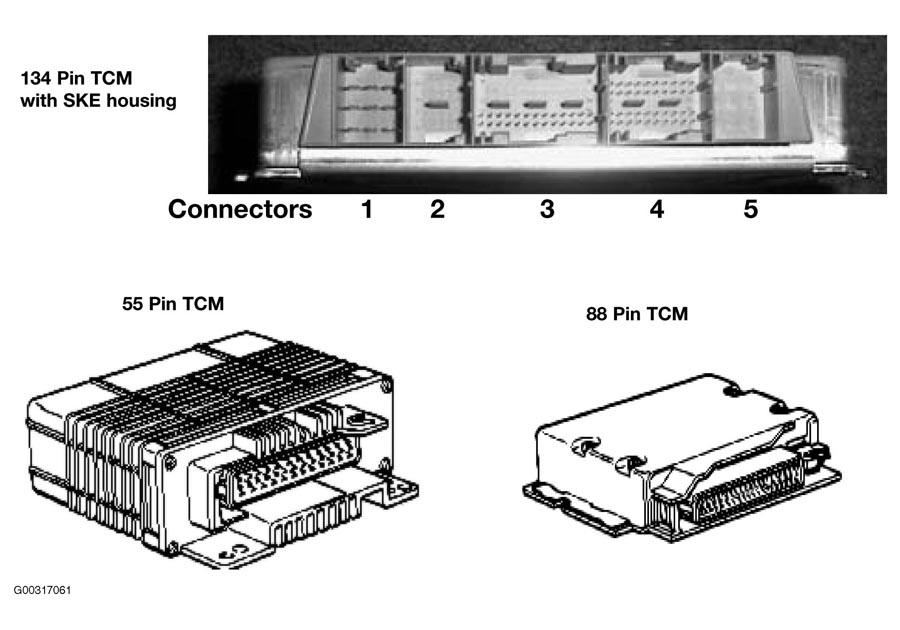 134 Pin TCM
with SKE housing

Connectors 1 2 3 4 5

55 Pin TCM

88 Pin TCM

G00317061