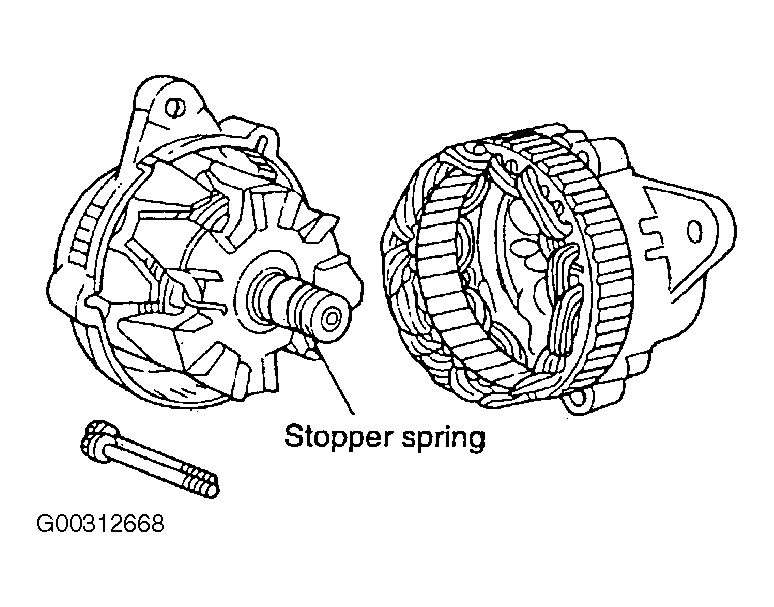 Stopper spring

G00312668