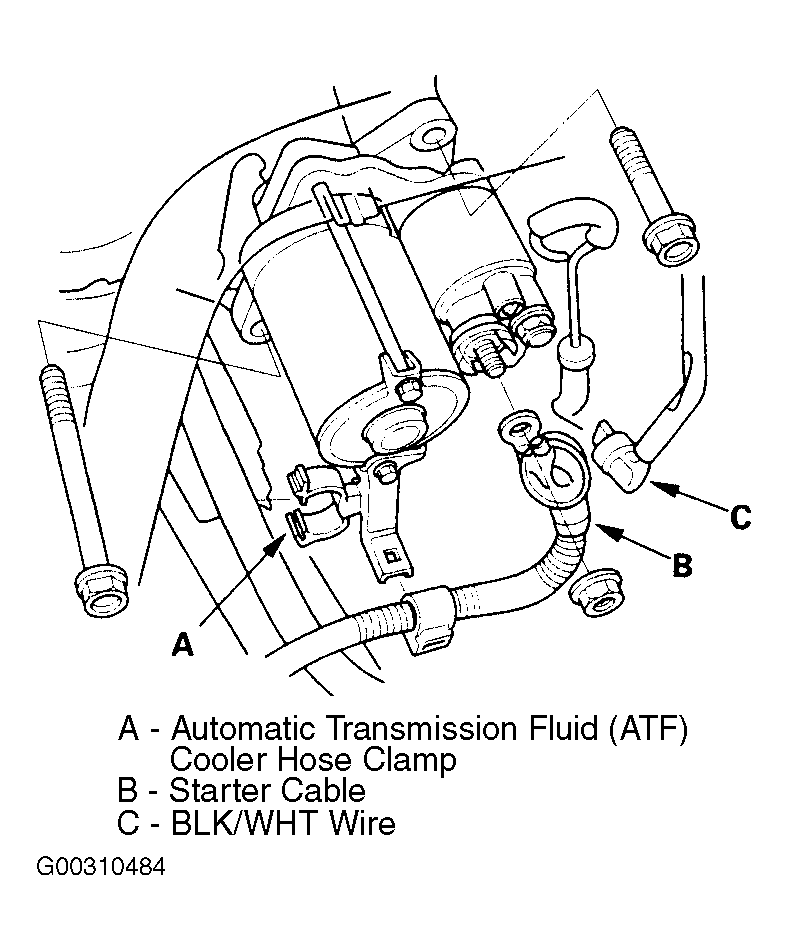 C

B

A

A - Automatic Transmission Fluid (ATF) Cooler Hose Clamp
B - Starter Cable
C - BLK/WHT Wire

G00310484