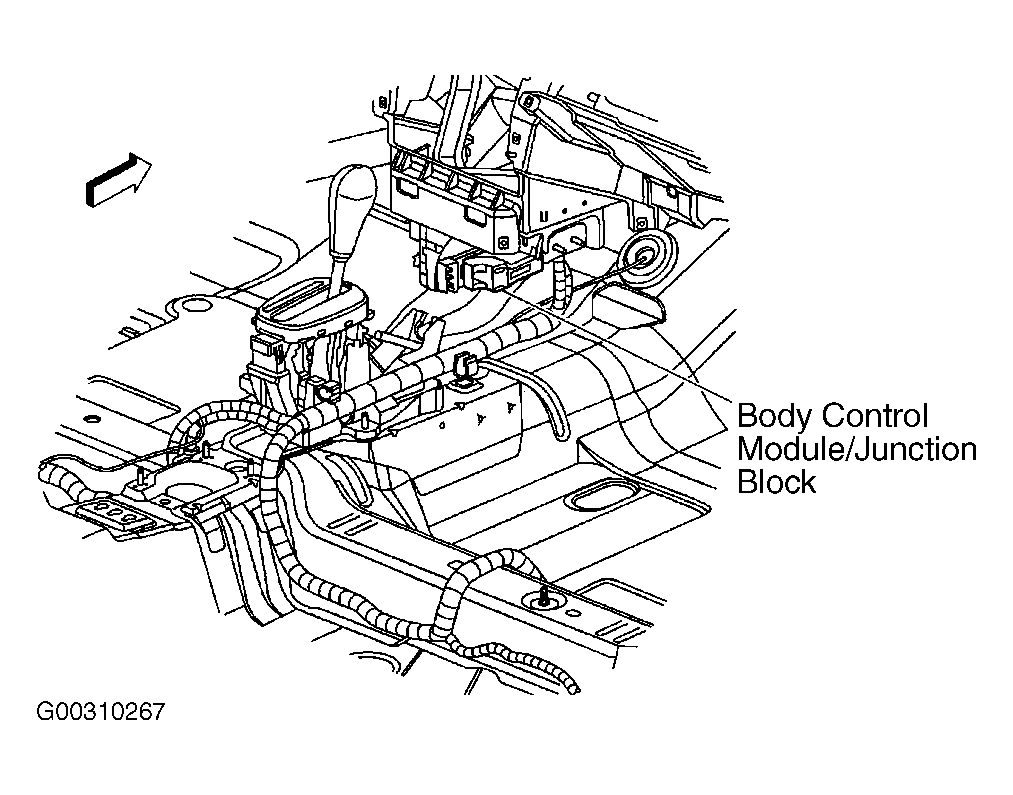 Body Control Module/Junction Block

G00310267