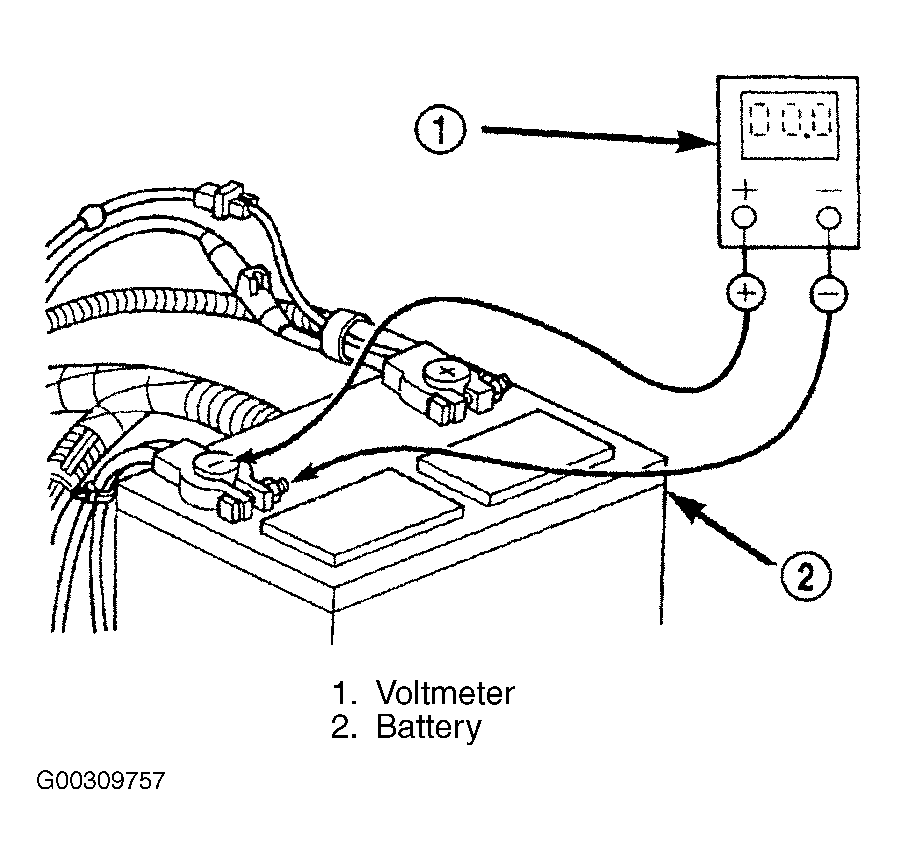 1

00.0

+ −

+ −

2

1. Voltmeter
2. Battery

G00309757