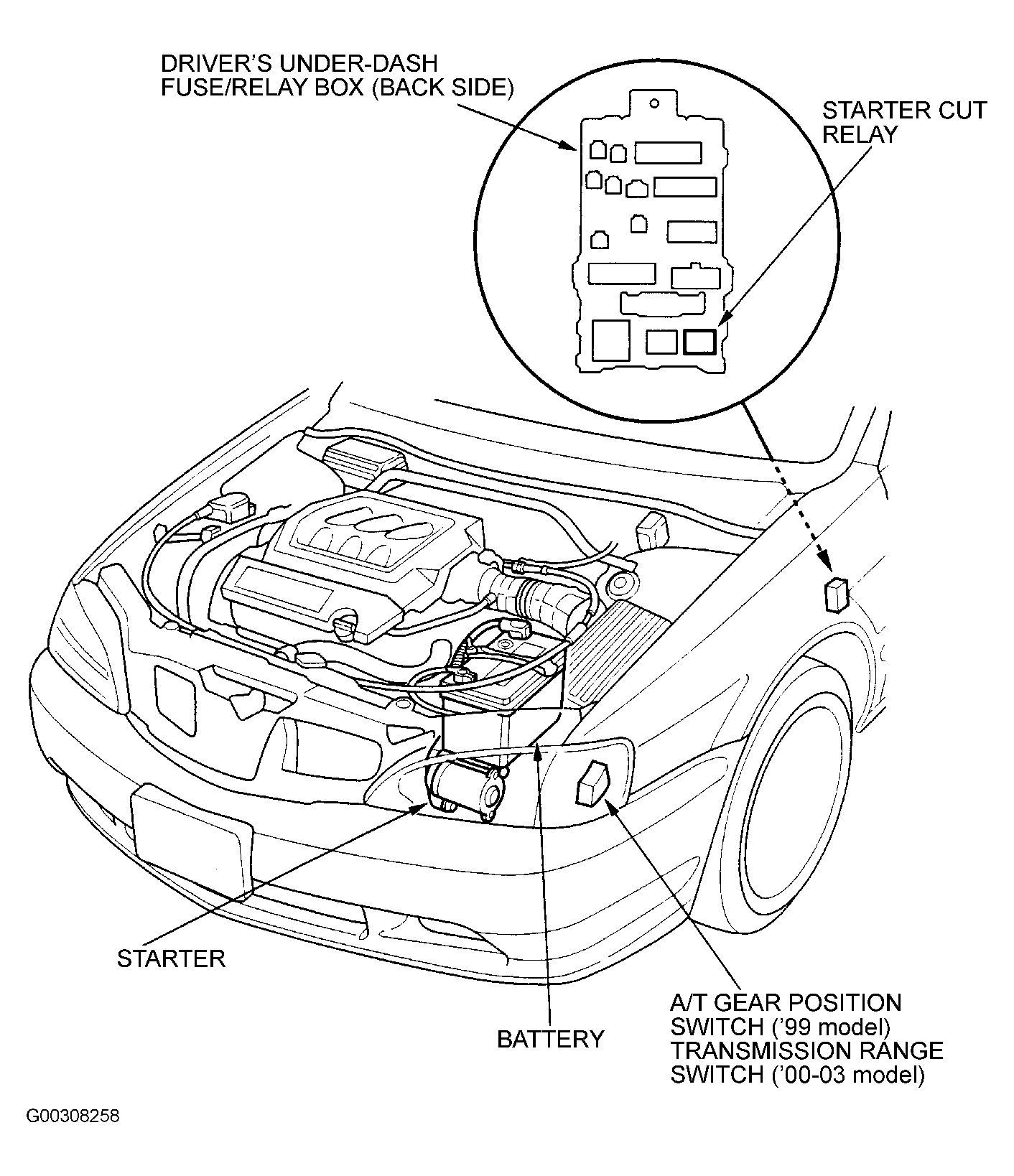 DRIVER'S UNDER-DASH FUSE/RELAY BOX (BACK SIDE)

STARTER CUT RELAY

STARTER

BATTERY

A/T GEAR POSITION SWITCH ('99 model) TRANSMISSION RANGE SWITCH ('00-03 model)

G00308258