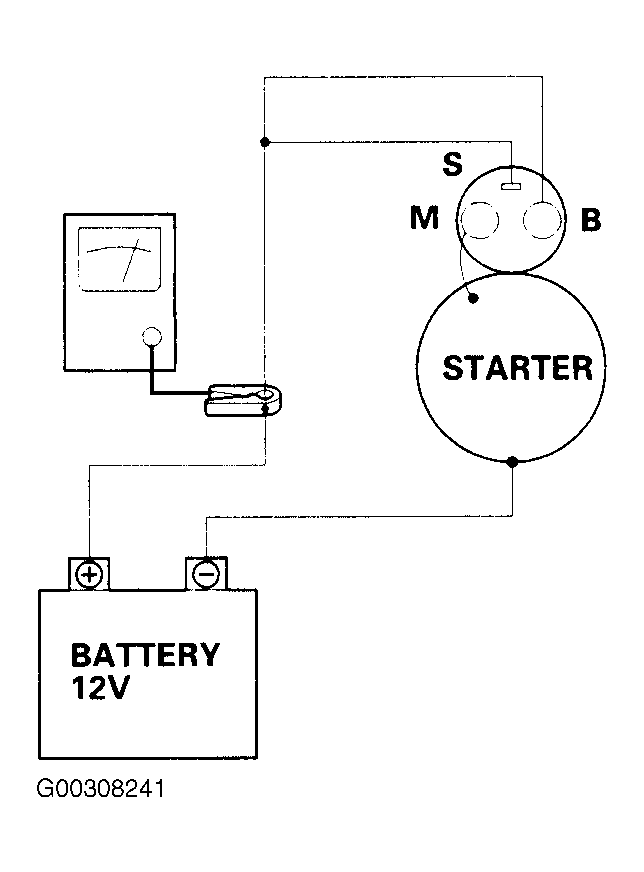 S
M
B
STARTER
+
−
BATTERY
12V
G00308241