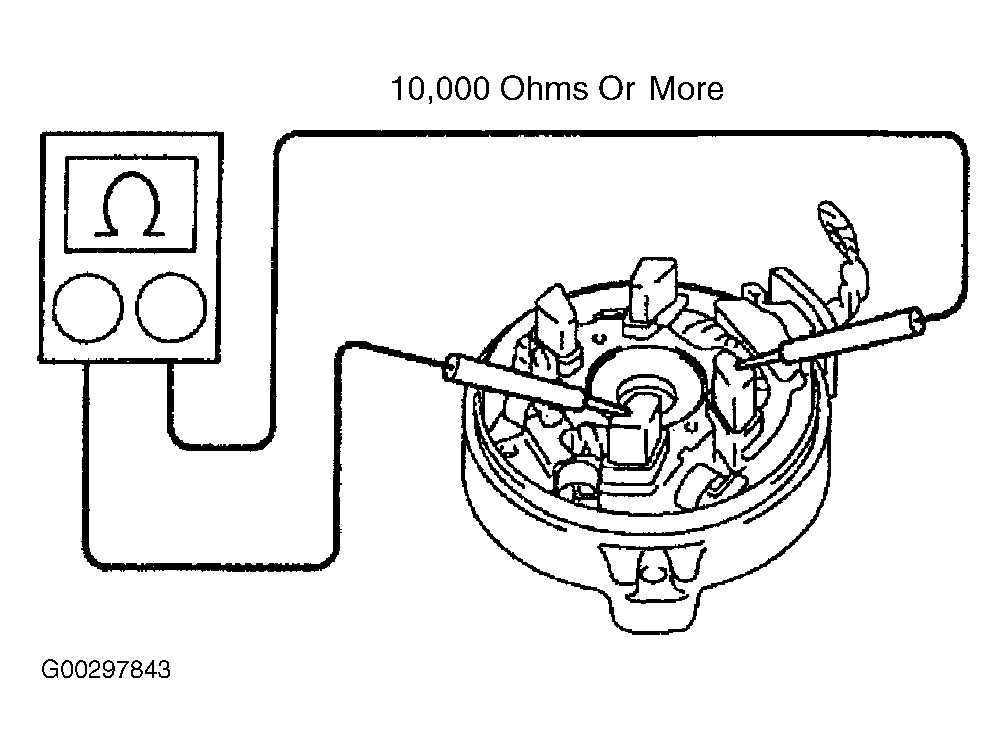 10,000 Ohms Or More

$\Omega$

G00297843