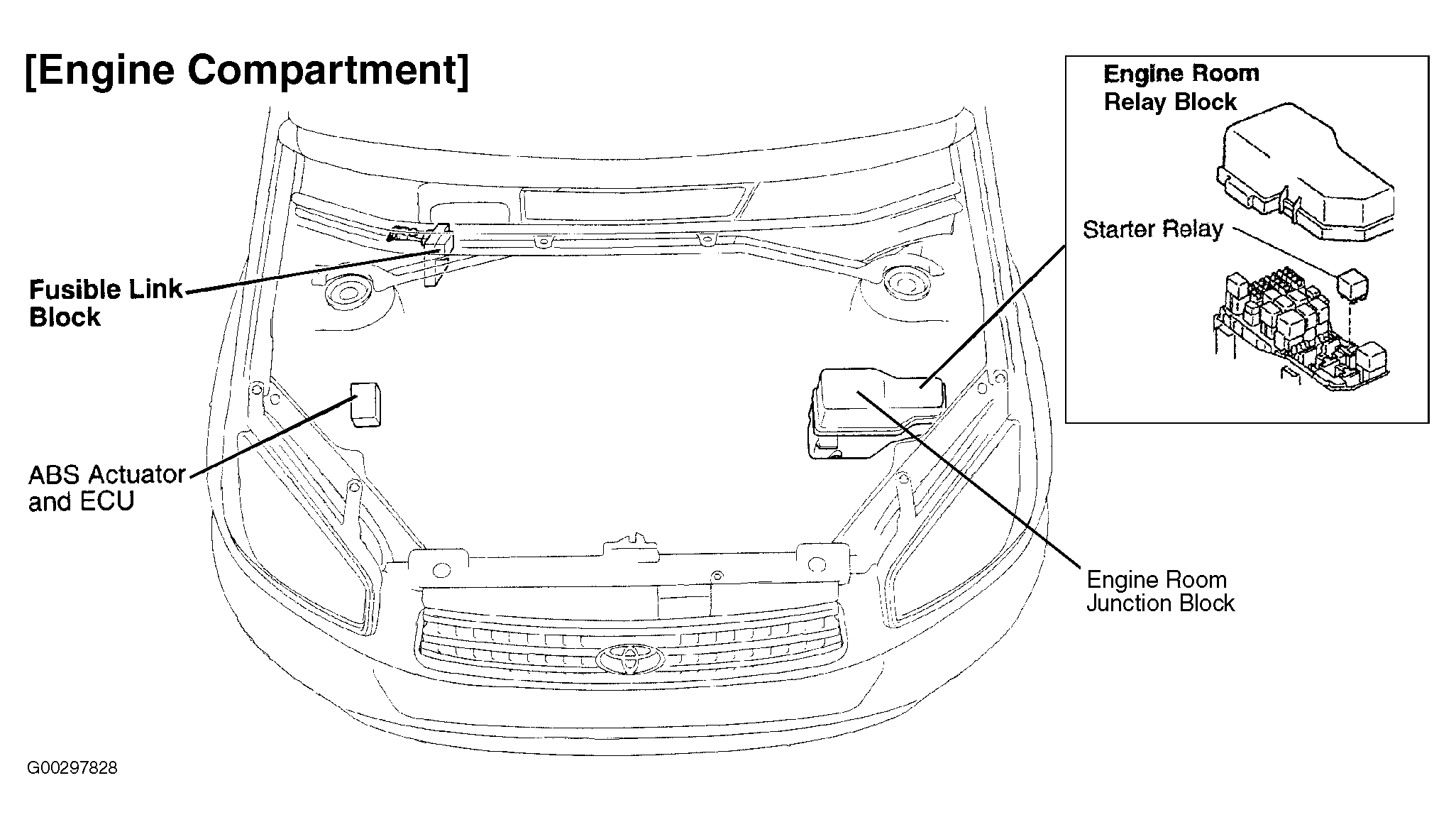 [Engine Compartment]

Engine Room Relay Block

Starter Relay

Fusible Link Block

ABS Actuator and ECU

Engine Room Junction Block

G00297828