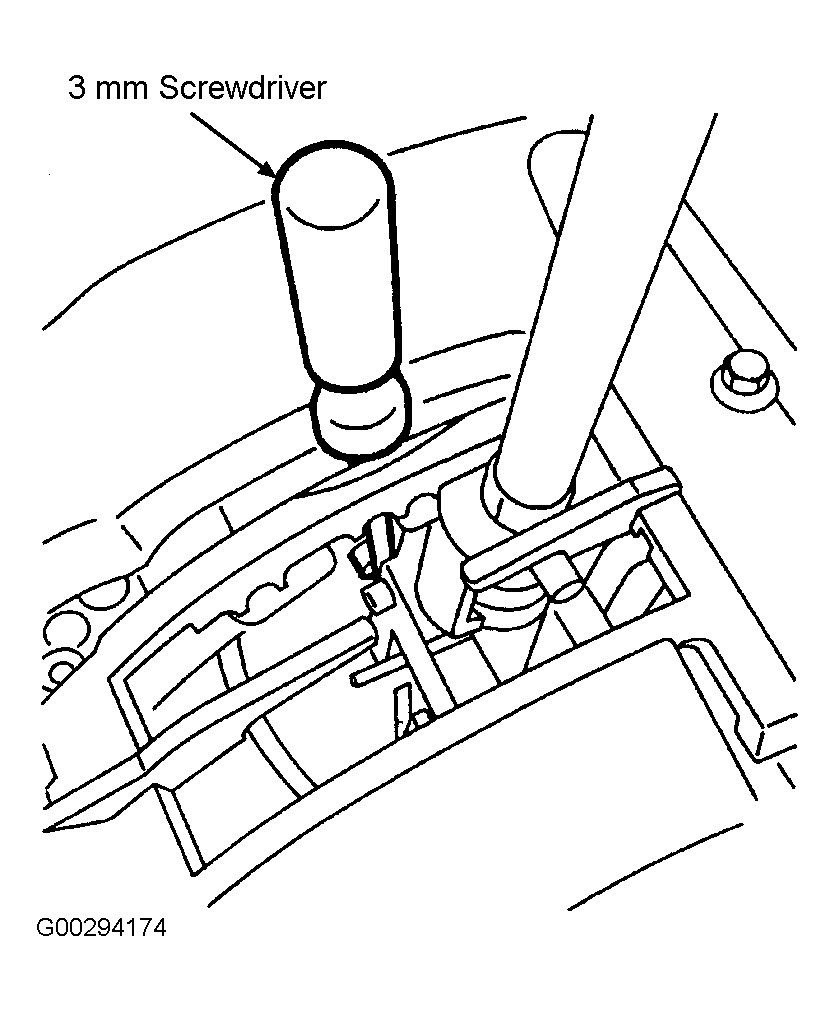 3 mm Screwdriver

G00294174