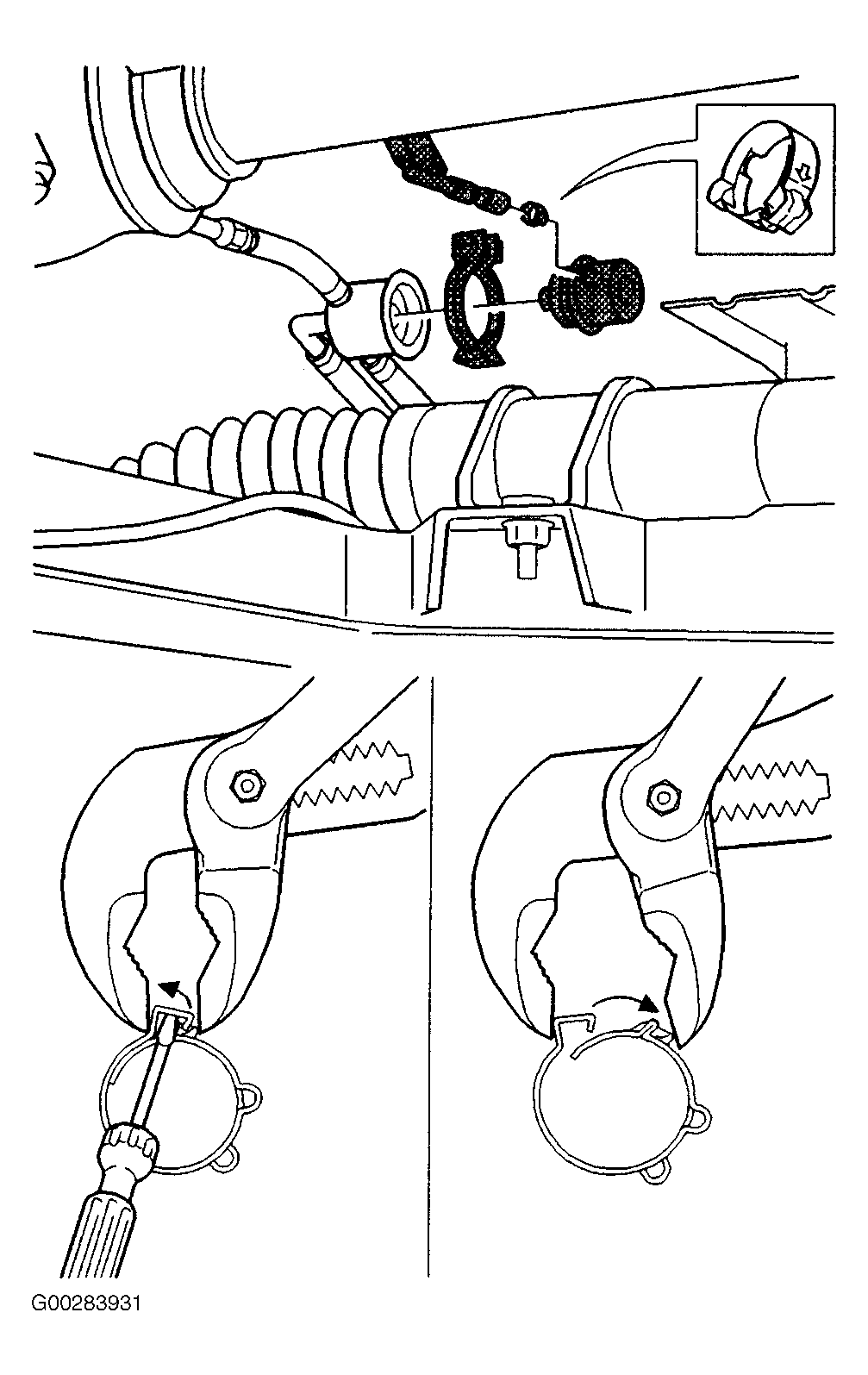 G00283931