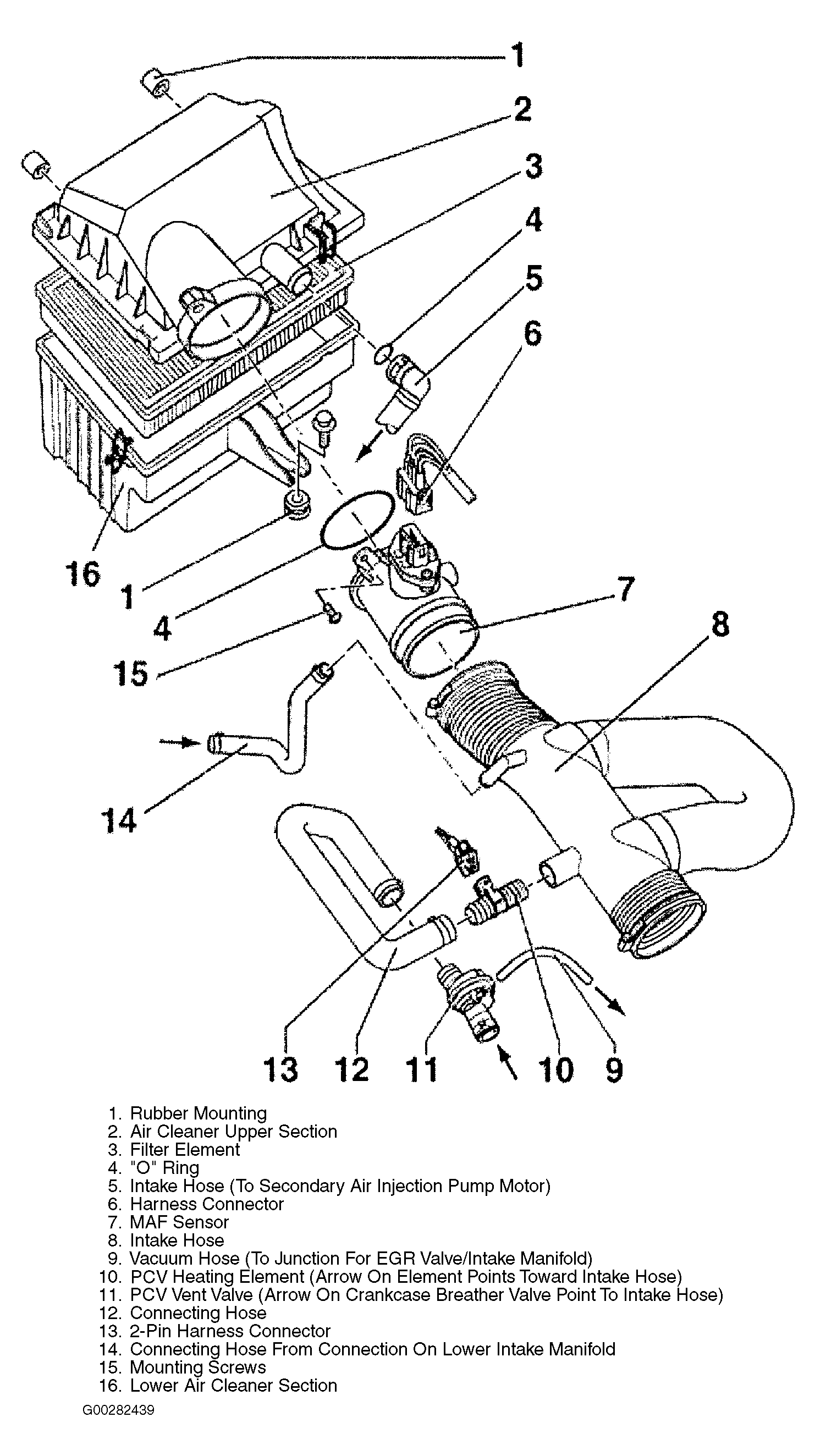 1
2
3
4
5
6
16
1
4
7
8
15
14
13 12 11 10 9

1. Rubber Mounting
2. Air Cleaner Upper Section
3. Filter Element
4. "O" Ring
5. Intake Hose (To Secondary Air Injection Pump Motor)
6. Harness Connector
7. MAF Sensor
8. Intake Hose
9. Vacuum Hose (To Junction For EGR Valve/Intake Manifold)
10. PCV Heating Element (Arrow On Element Points Toward Intake Hose)
11. PCV Vent Valve (Arrow On Crankcase Breather Valve Point To Intake Hose)
12. Connecting Hose
13. 2-Pin Harness Connector
14. Connecting Hose From Connection On Lower Intake Manifold
15. Mounting Screws
16. Lower Air Cleaner Section

G00282439