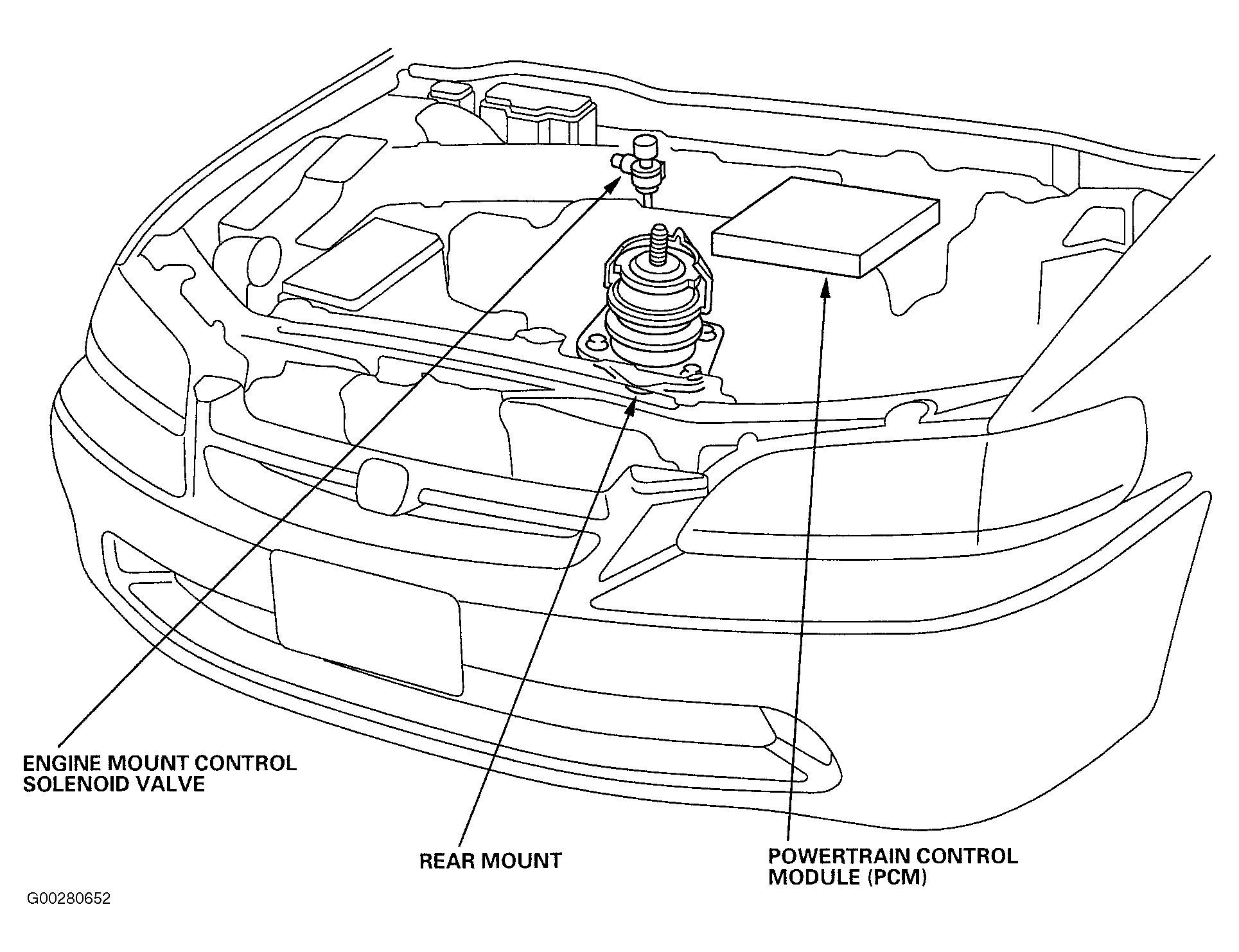 ENGINE MOUNT CONTROL SOLENOID VALVE

REAR MOUNT

POWERTRAIN CONTROL MODULE (PCM)

G00280652