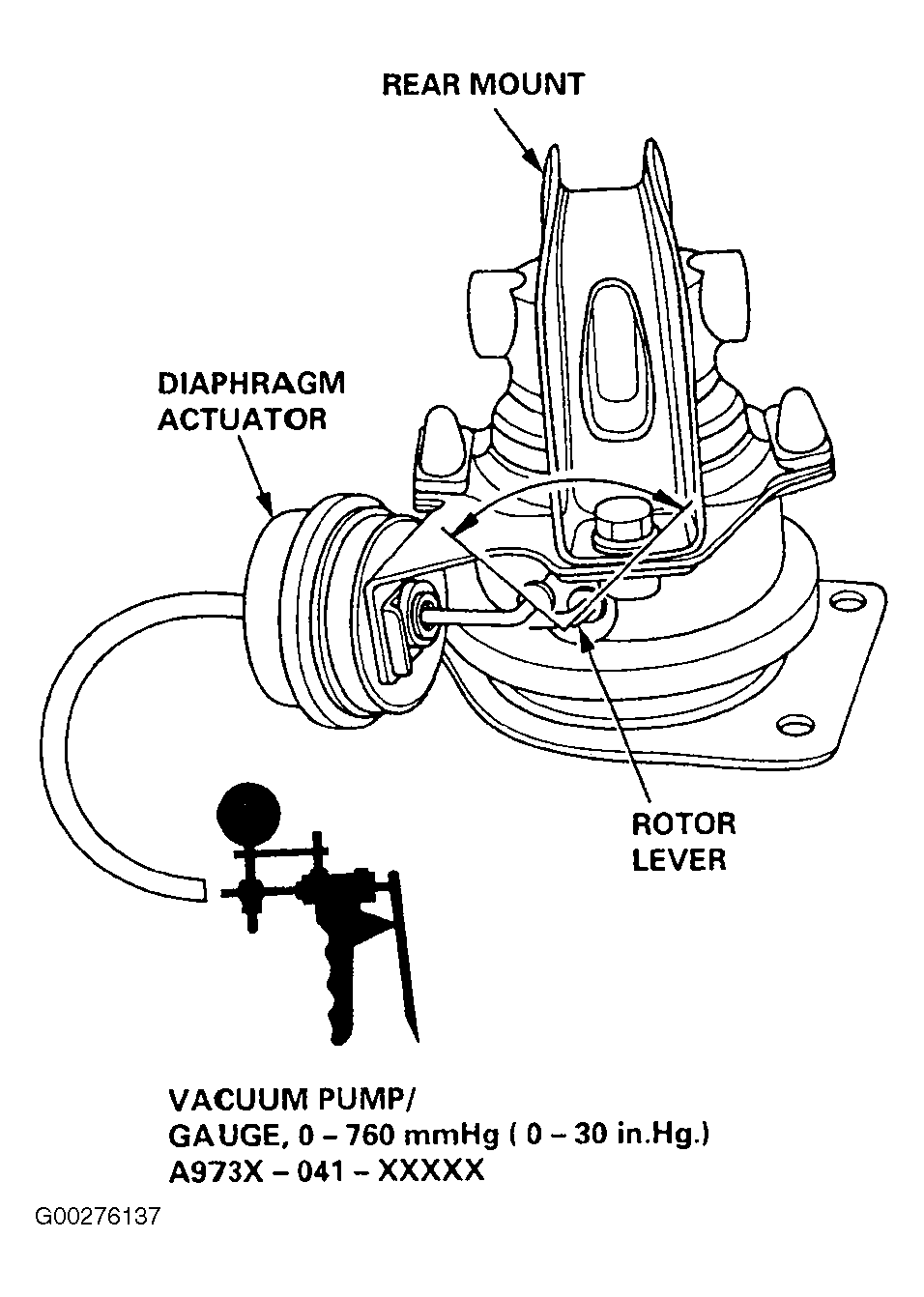 REAR MOUNT

DIAPHRAGM ACTUATOR

ROTOR LEVER

VACUUM PUMP/
GAUGE, 0 – 760 mmHg ( 0 – 30 in.Hg.)
A973X – 041 – XXXXX

G00276137