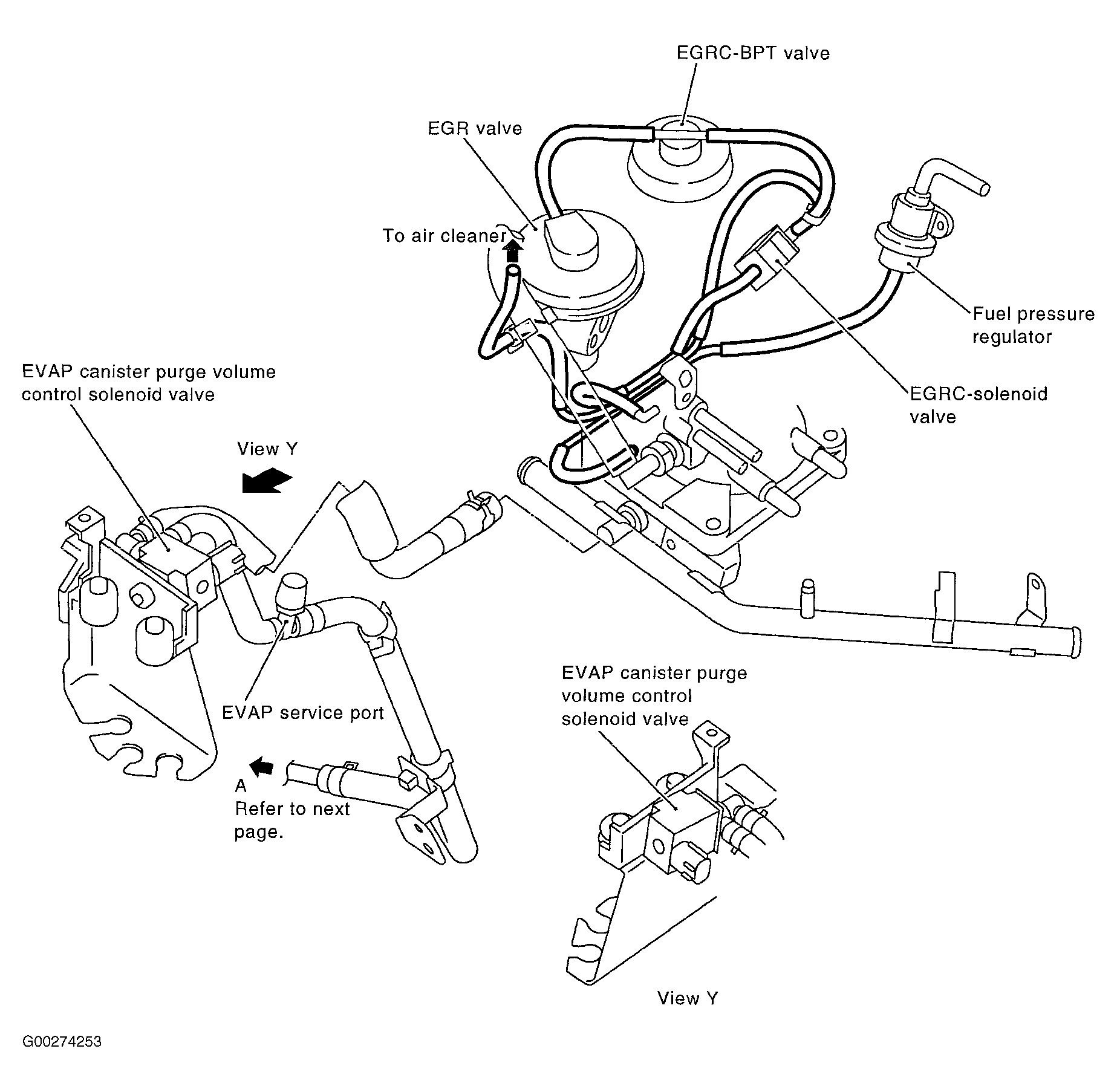 EGRC-BPT valve

EGR valve

To air cleaner

Fuel pressure regulator

EGRC-solenoid valve

EVAP canister purge volume control solenoid valve

View Y

EVAP service port

A
Refer to next page.

EVAP canister purge volume control solenoid valve

View Y

G00274253