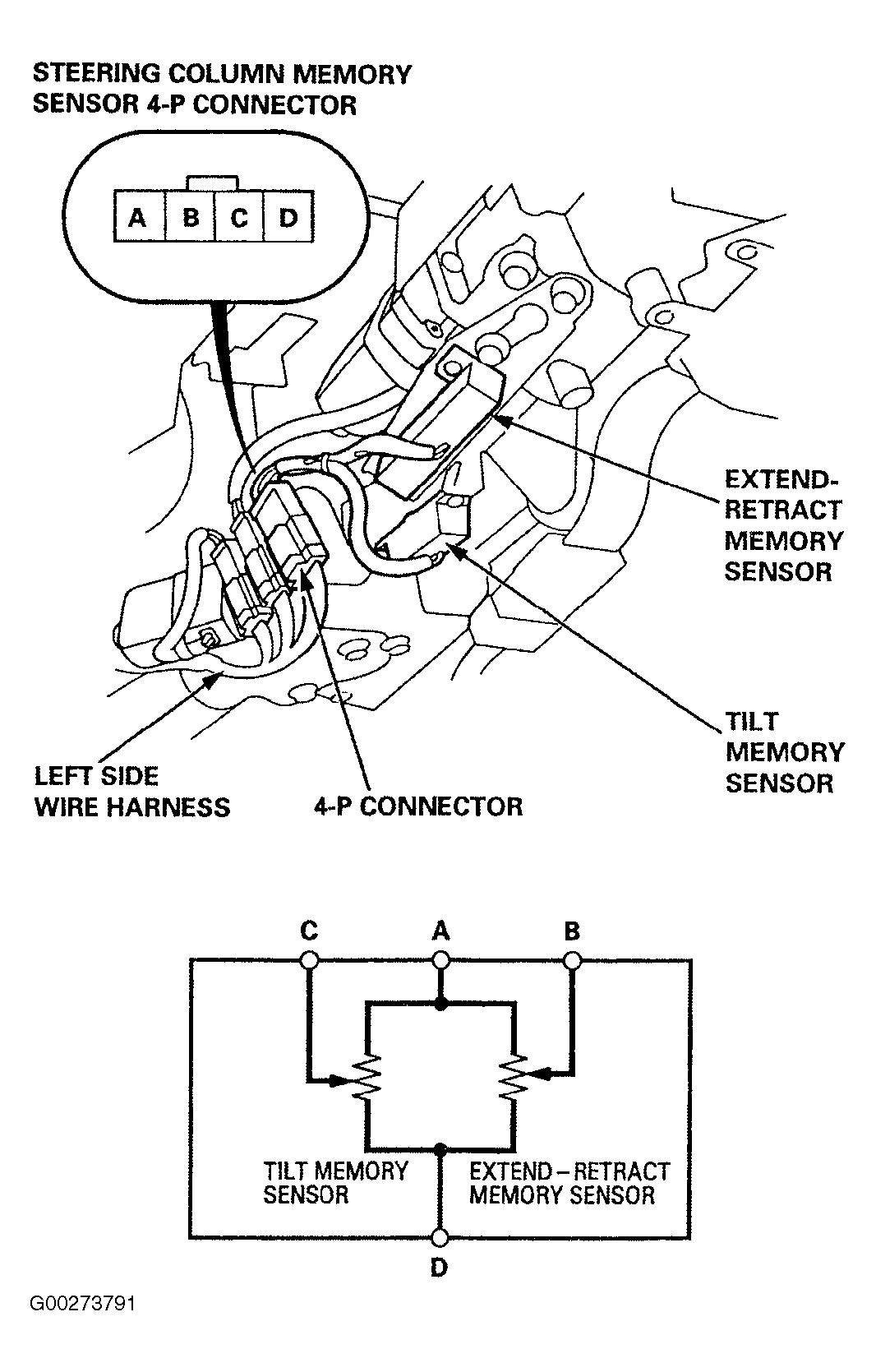 STEERING COLUMN MEMORY SENSOR 4-P CONNECTOR

A B C D

EXTEND-RETRACT MEMORY SENSOR

TILT MEMORY SENSOR

LEFT SIDE WIRE HARNESS

4-P CONNECTOR

C A B

TILT MEMORY SENSOR

EXTEND – RETRACT MEMORY SENSOR

D

G00273791