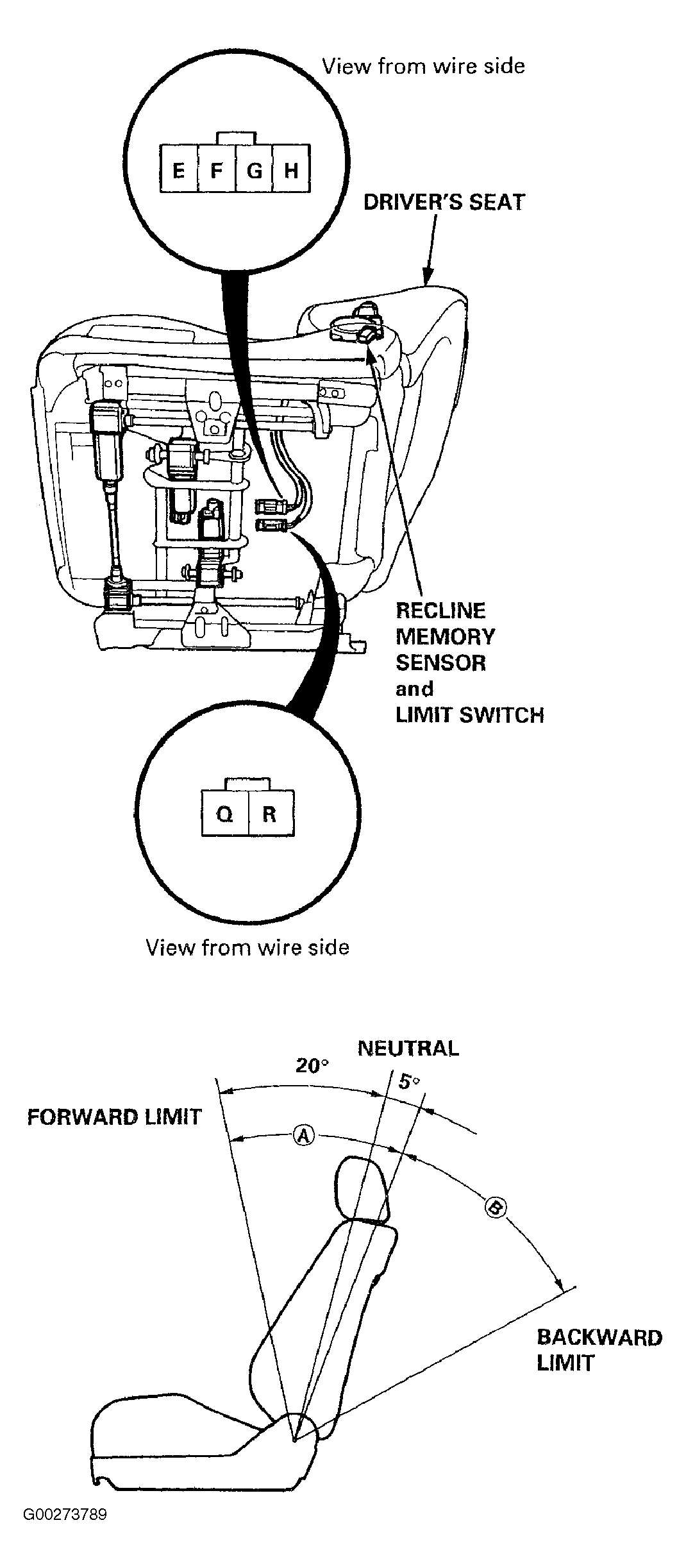 View from wire side

E F G H

DRIVER'S SEAT

RECLINE MEMORY SENSOR and LIMIT SWITCH

Q R

View from wire side

NEUTRAL

20°

5°

FORWARD LIMIT

A

B

BACKWARD LIMIT

G00273789