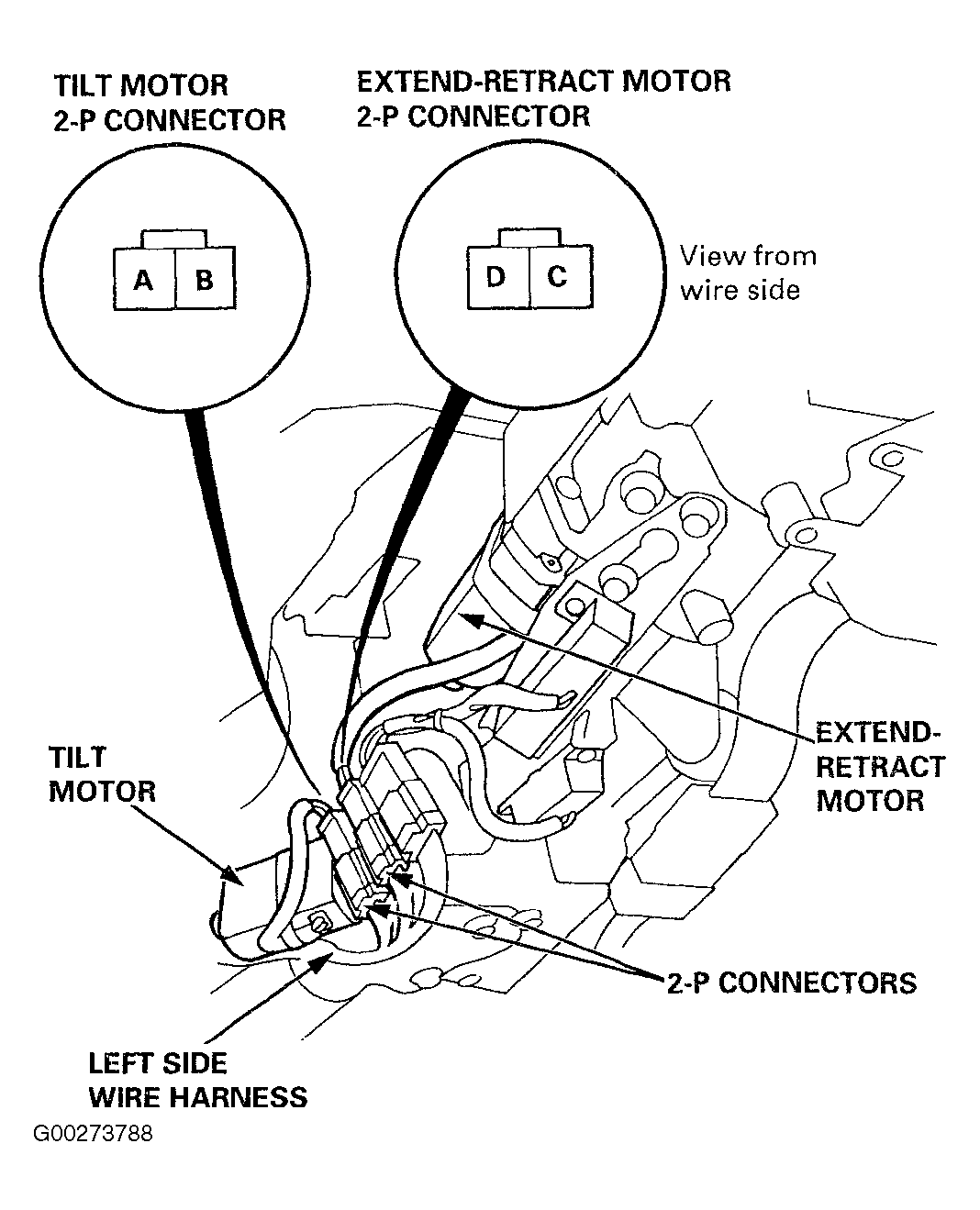 TILT MOTOR
2-P CONNECTOR

EXTEND-RETRACT MOTOR
2-P CONNECTOR

A B

D C

View from wire side

EXTEND-RETRACT MOTOR

TILT MOTOR

2-P CONNECTORS

LEFT SIDE WIRE HARNESS

G00273788