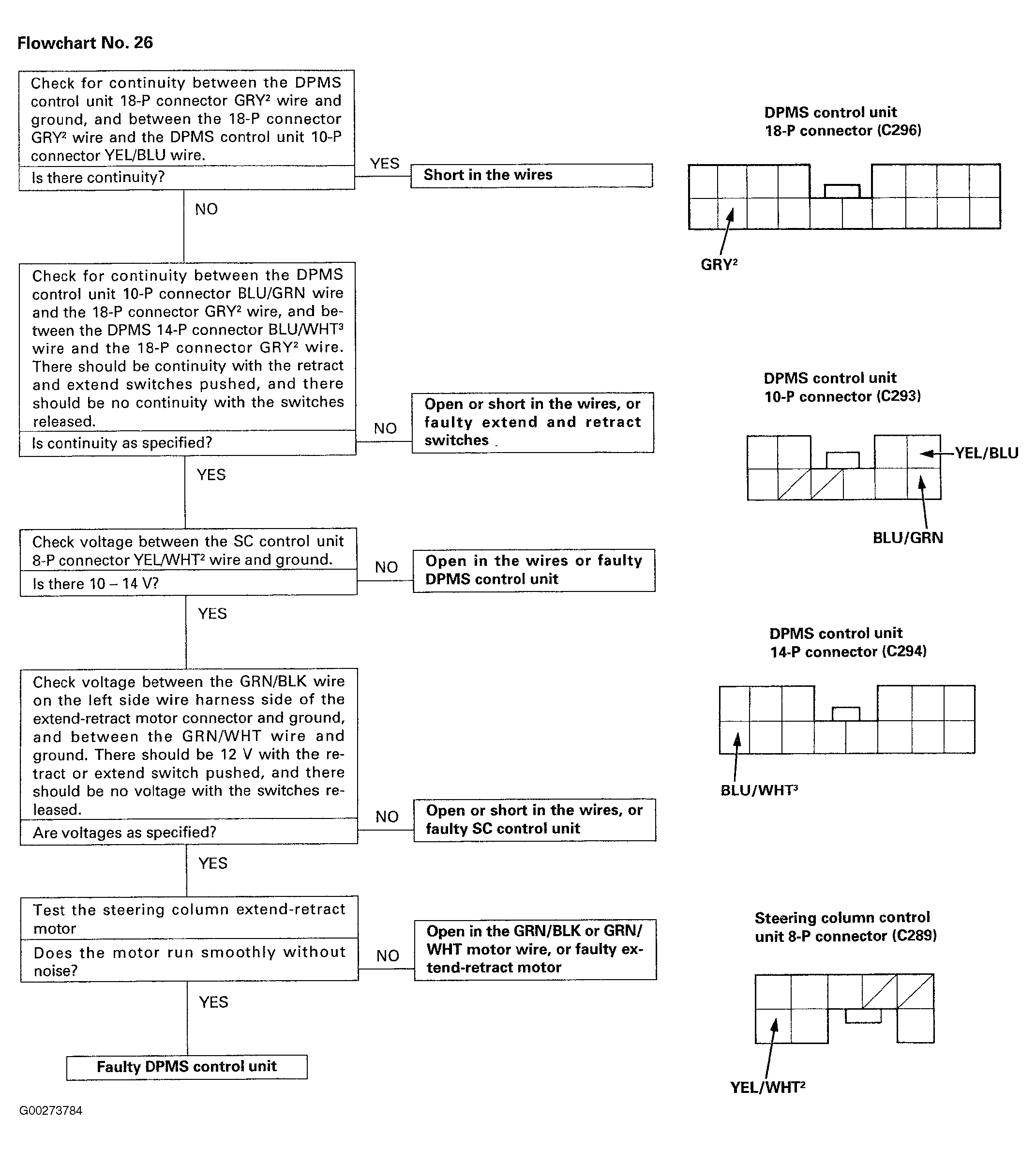 Flowchart No. 26

Check for continuity between the DPMS control unit 18-P connector GRY$^2$ wire and ground, and between the 18-P connector GRY$^2$ wire and the DPMS control unit 10-P connector YEL/BLU wire.

Is there continuity?

YES

Short in the wires

NO

Check for continuity between the DPMS control unit 10-P connector BLU/GRN wire and the 18-P connector GRY$^2$ wire, and between the DPMS 14-P connector BLU/WHT$^3$ wire and the 18-P connector GRY$^2$ wire. There should be continuity with the retract and extend switches pushed, and there should be no continuity with the switches released.

Is continuity as specified?

NO

Open or short in the wires, or faulty extend and retract switches

YES

Check voltage between the SC control unit 8-P connector YEL/WHT$^2$ wire and ground.

Is there 10 – 14 V?

NO

Open in the wires or faulty DPMS control unit

YES

Check voltage between the GRN/BLK wire on the left side wire harness side of the extend-retract motor connector and ground, and between the GRN/WHT wire and ground. There should be 12 V with the retract or extend switch pushed, and there should be no voltage with the switches released.

Are voltages as specified?

NO

Open or short in the wires, or faulty SC control unit

YES

Test the steering column extend-retract motor

Does the motor run smoothly without noise?

NO

Open in the GRN/BLK or GRN/WHT motor wire, or faulty extend-retract motor

YES

Faulty DPMS control unit

DPMS control unit 18-P connector (C296)

GRY$^2$

DPMS control unit 10-P connector (C293)

YEL/BLU

BLU/GRN

DPMS control unit 14-P connector (C294)

BLU/WHT$^3$

Steering column control unit 8-P connector (C289)

YEL/WHT$^2$

G00273784