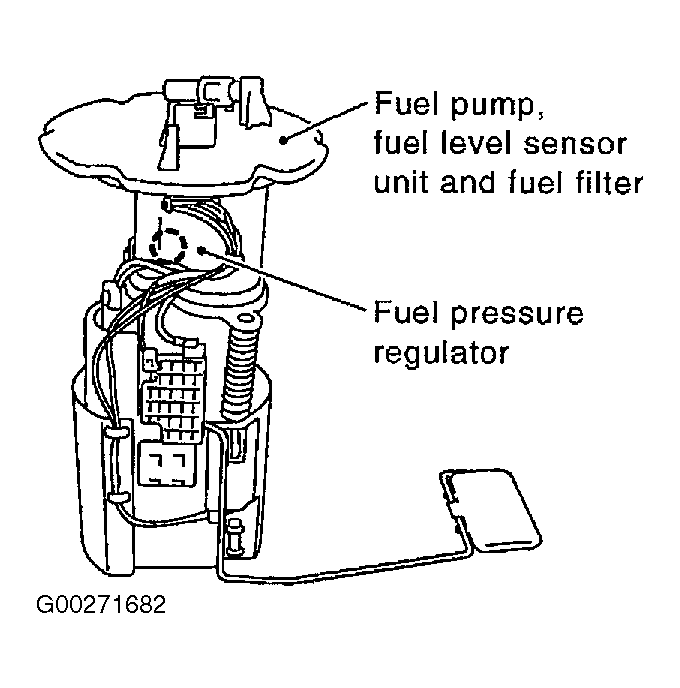 Fuel pump, fuel level sensor unit and fuel filter

Fuel pressure regulator

G00271682