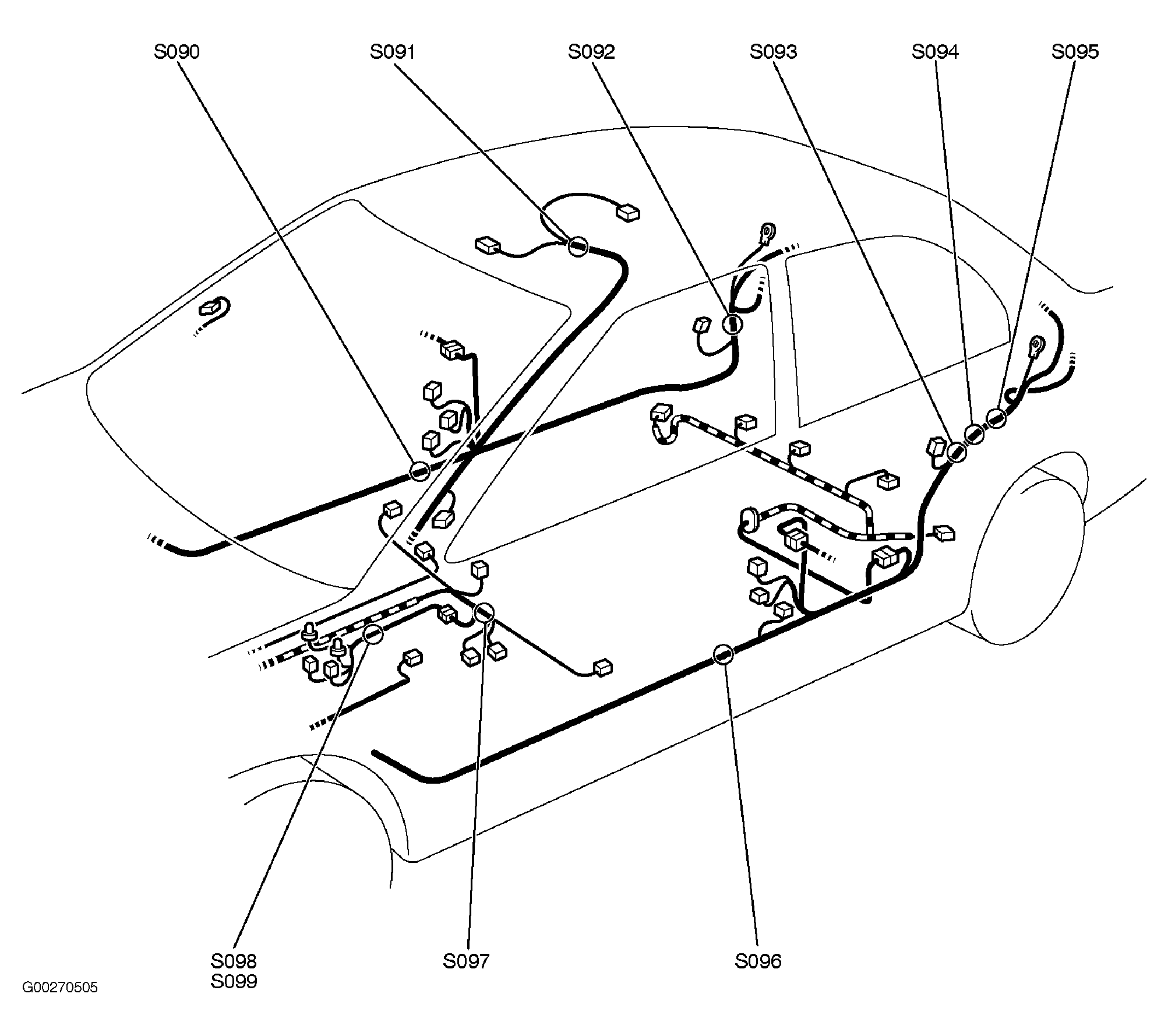 S090
S091
S092
S093
S094
S095

S098
S099
S097
S096

G00270505