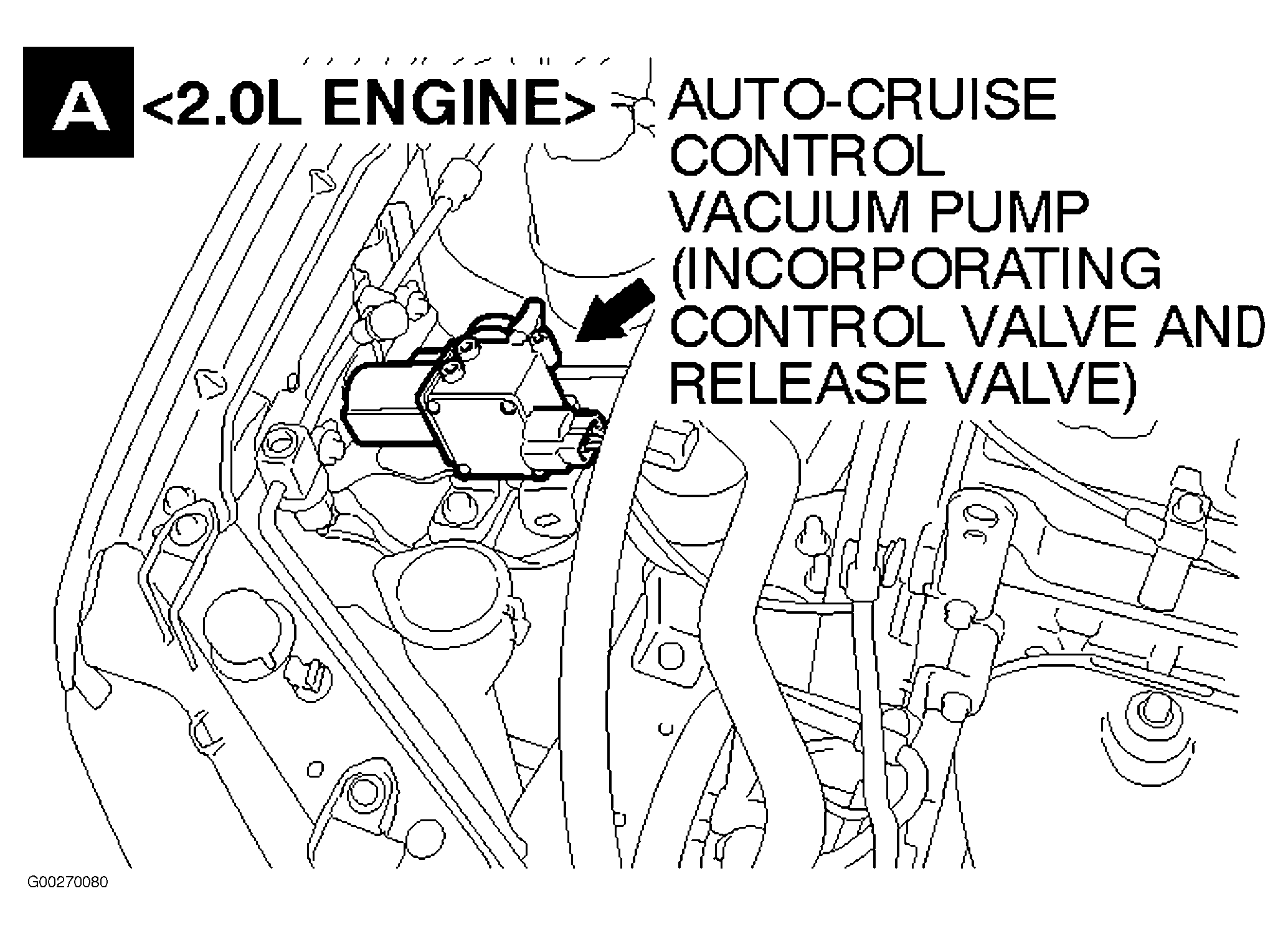 A <2.0L ENGINE>

AUTO-CRUISE CONTROL VACUUM PUMP (INCORPORATING CONTROL VALVE AND RELEASE VALVE)

G00270080