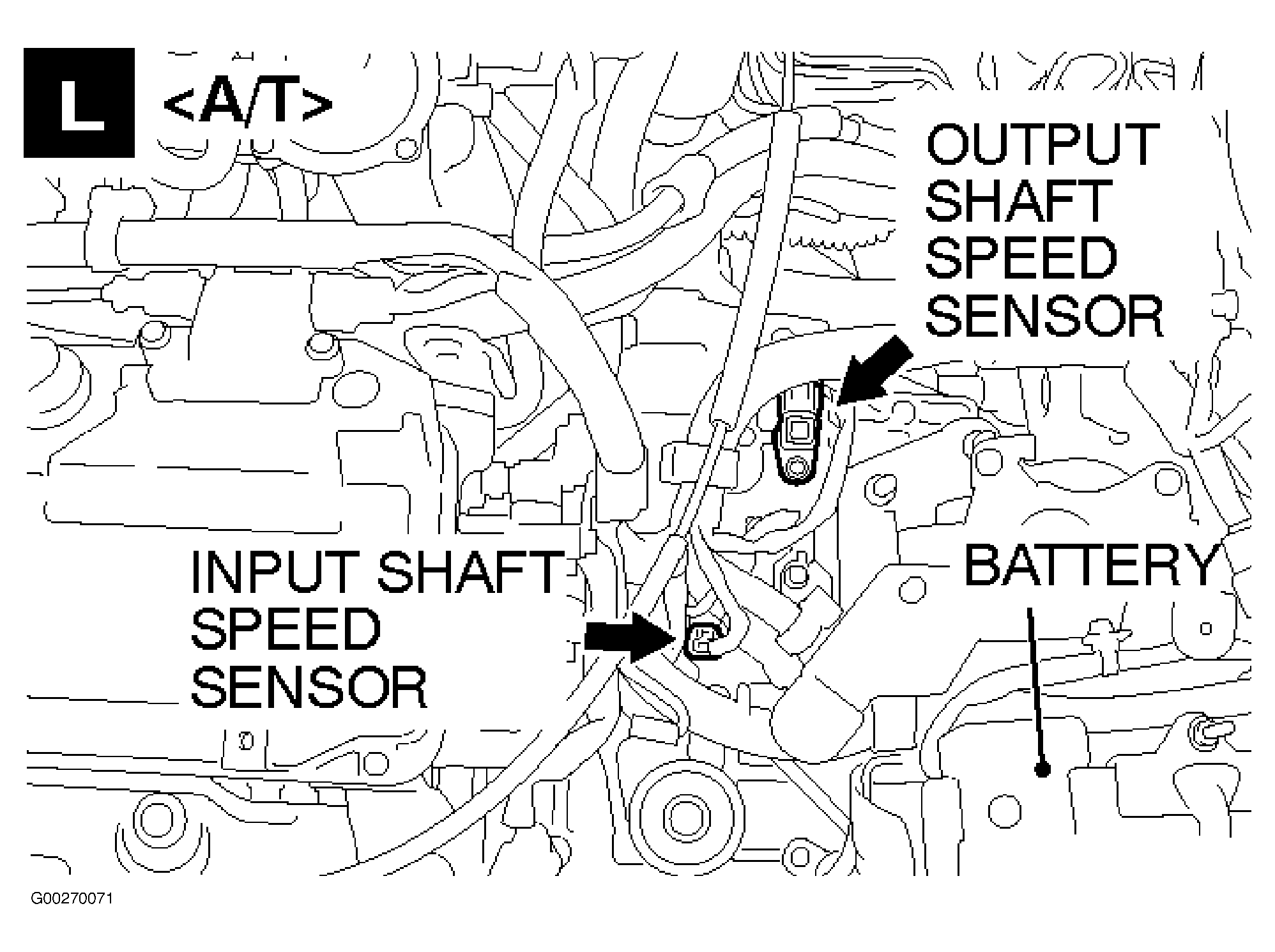 L <A/T>

OUTPUT SHAFT SPEED SENSOR

INPUT SHAFT SPEED SENSOR

BATTERY

G00270071