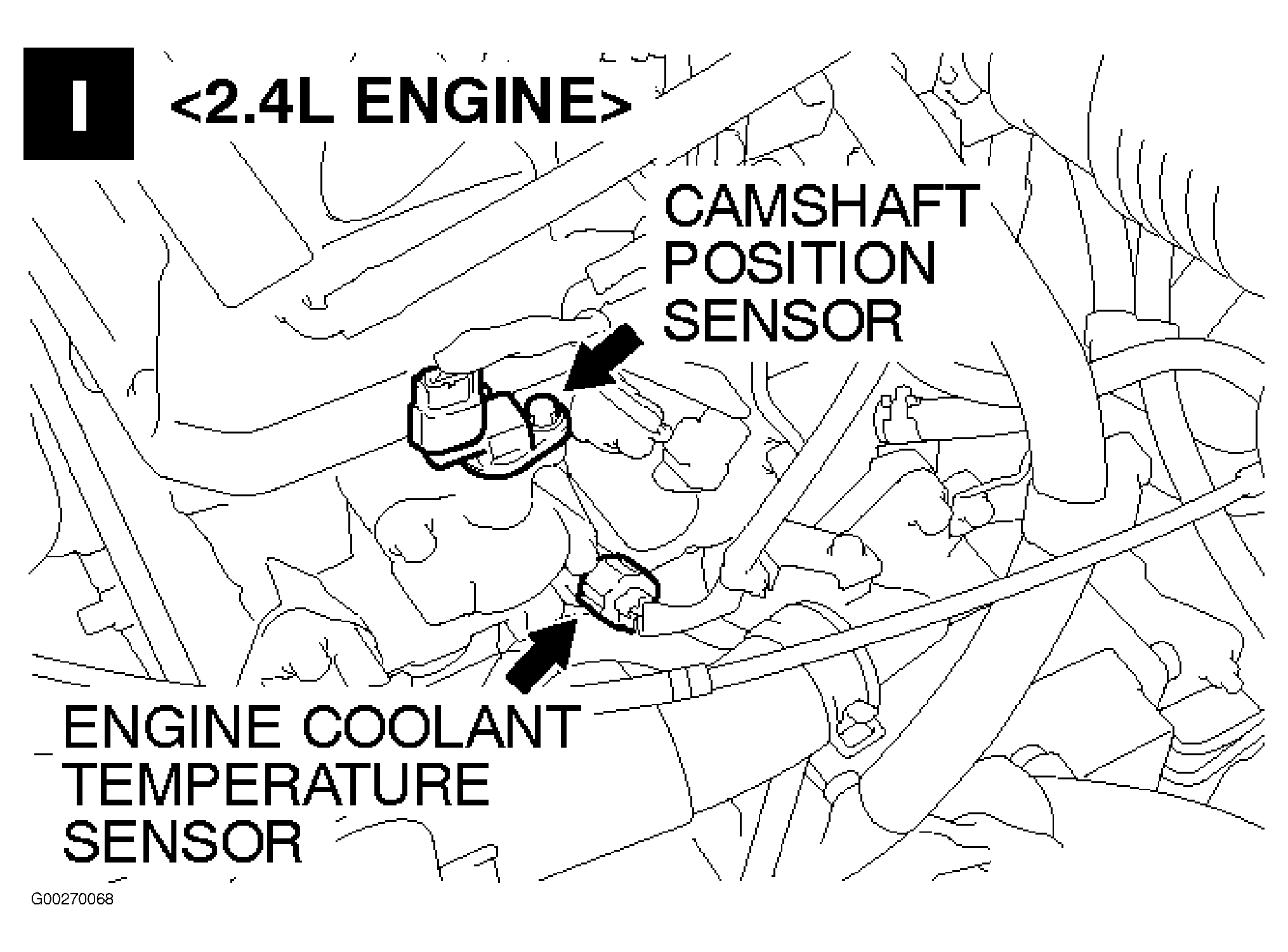 I <2.4L ENGINE>

CAMSHAFT POSITION SENSOR

ENGINE COOLANT TEMPERATURE SENSOR

G00270068