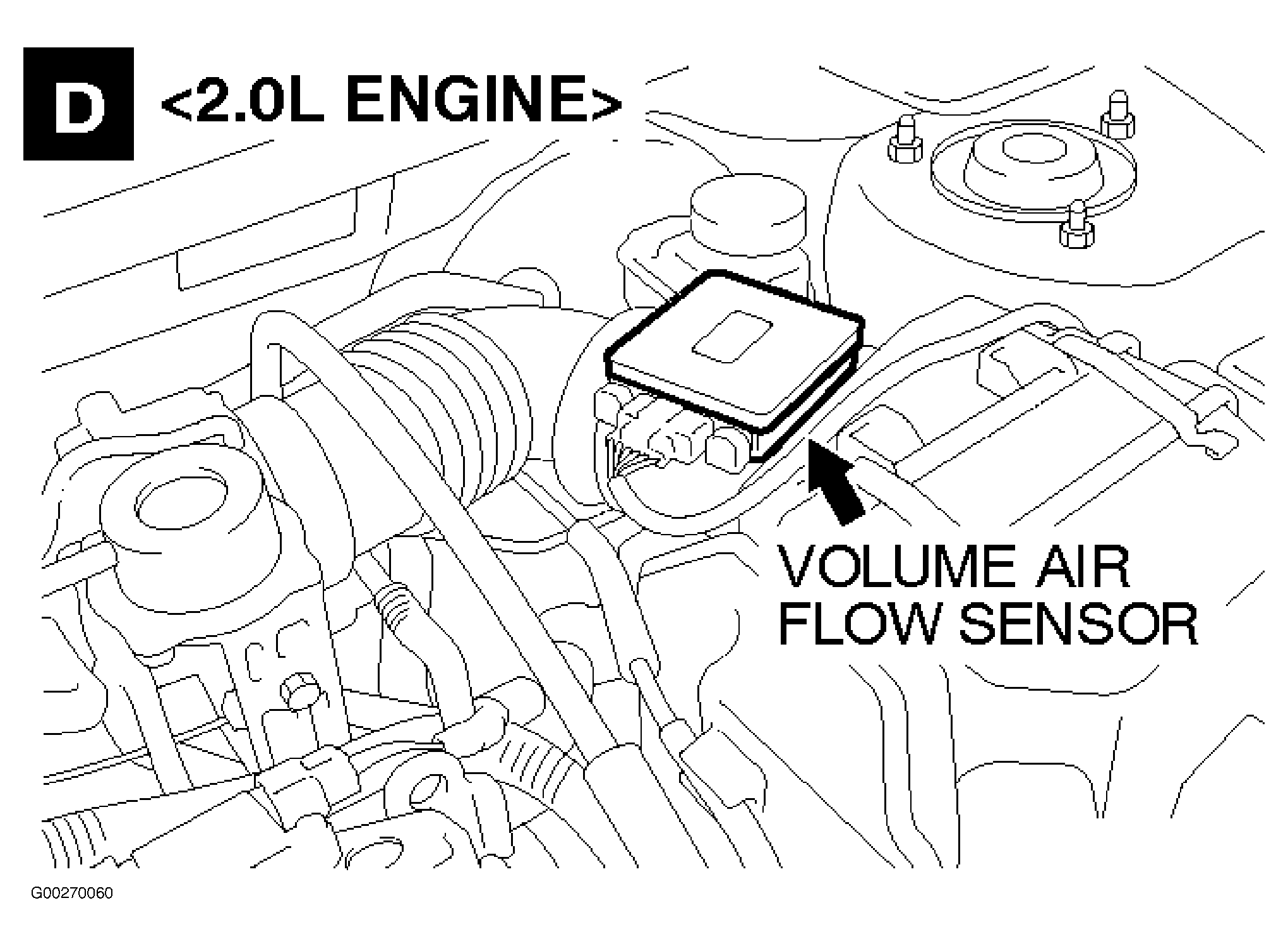 D <2.0L ENGINE>

VOLUME AIR FLOW SENSOR

G00270060