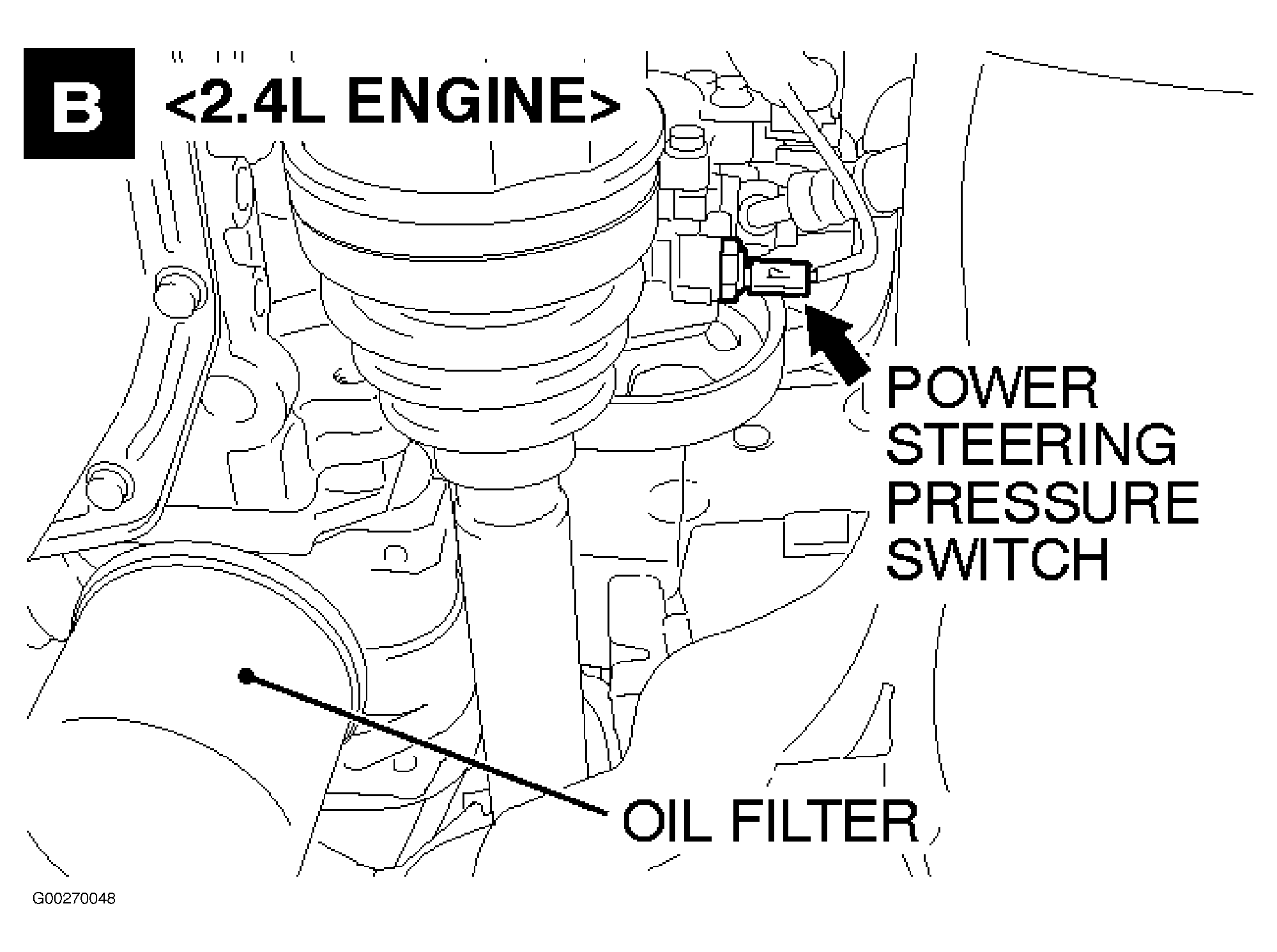 B <2.4L ENGINE>

POWER STEERING PRESSURE SWITCH

OIL FILTER

G00270048