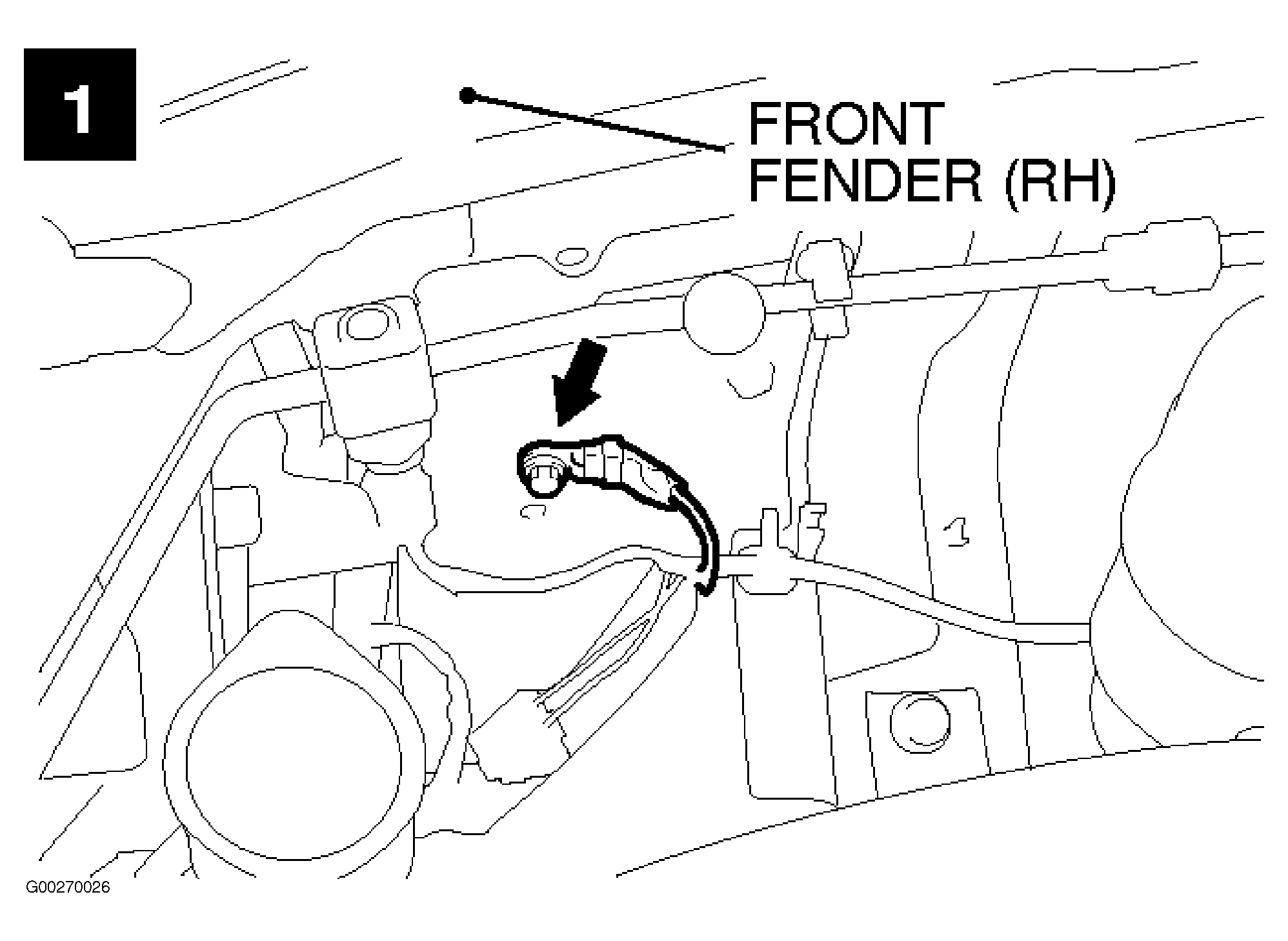 1

FRONT FENDER (RH)

G00270026