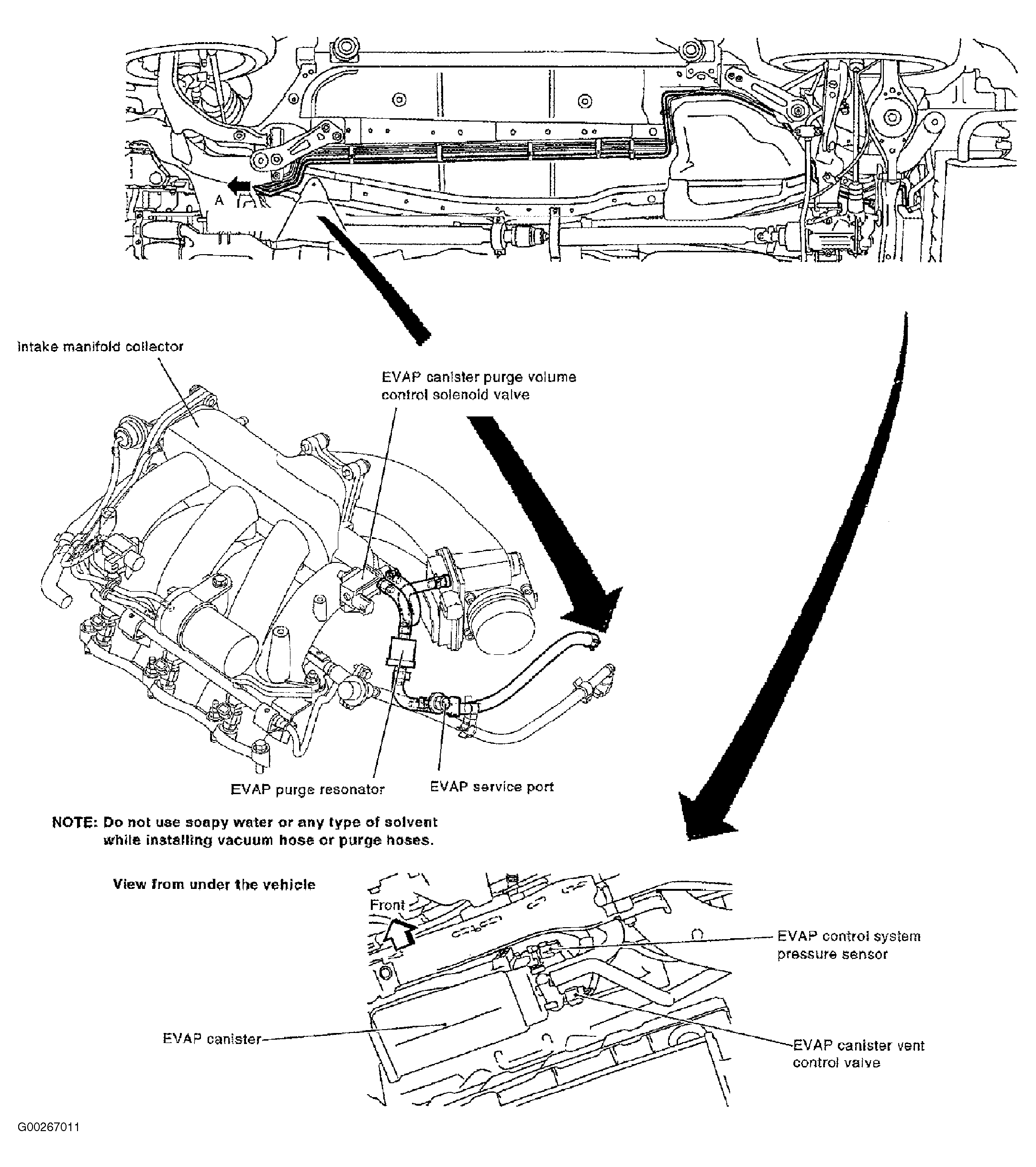 A

Intake manifold collector

EVAP canister purge volume control solenoid valve

EVAP purge resonator

EVAP service port

NOTE: Do not use soapy water or any type of solvent while installing vacuum hose or purge hoses.

View from under the vehicle

Front

EVAP control system pressure sensor

EVAP canister

EVAP canister vent control valve

G00267011