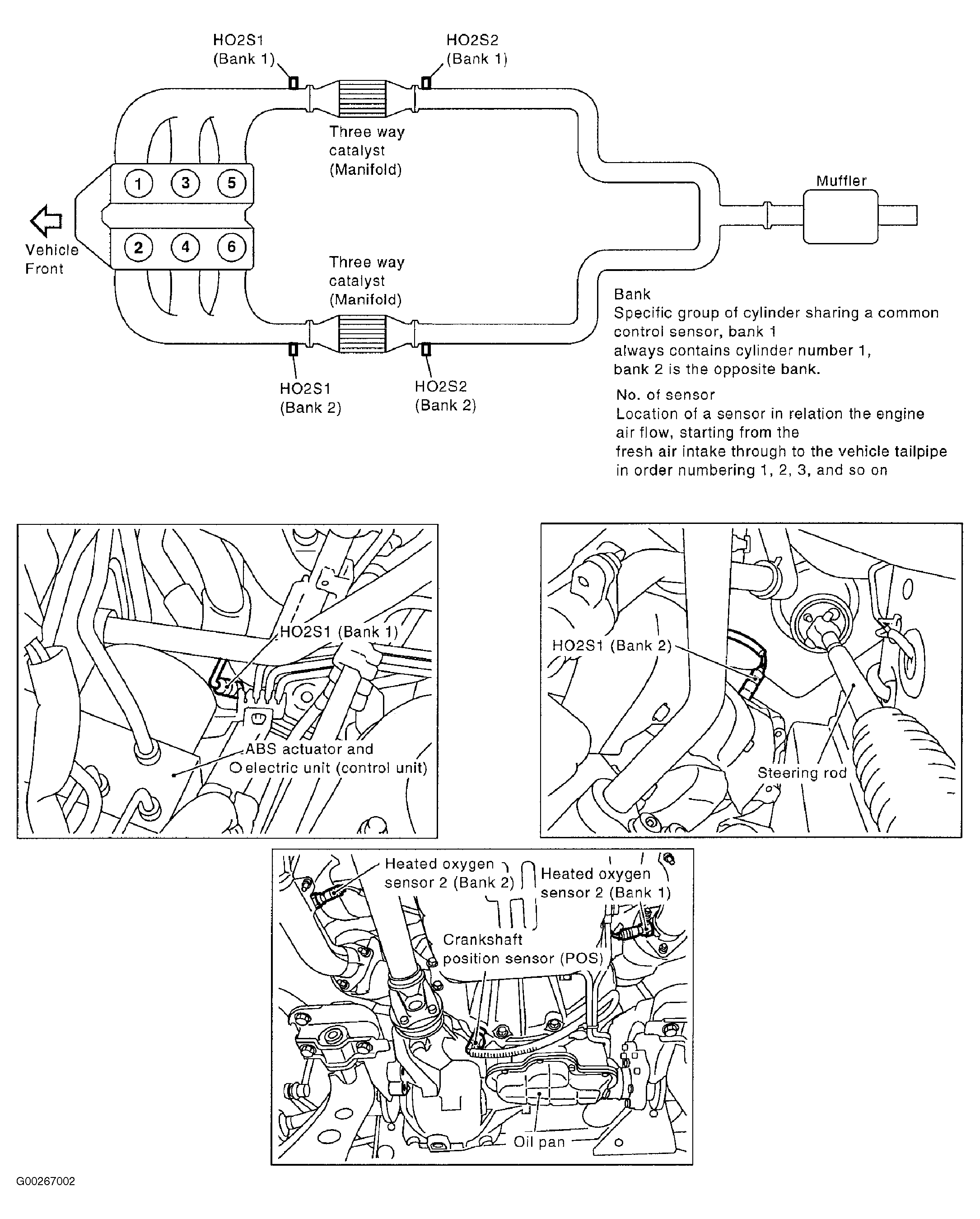 HO2S1 (Bank 1)

HO2S2 (Bank 1)

Three way catalyst (Manifold)

1 3 5

2 4 6

Vehicle Front

Muffler

Three way catalyst (Manifold)

HO2S1 (Bank 2)

HO2S2 (Bank 2)

Bank
Specific group of cylinder sharing a common control sensor, bank 1 always contains cylinder number 1, bank 2 is the opposite bank.

No. of sensor
Location of a sensor in relation the engine air flow, starting from the fresh air intake through to the vehicle tailpipe in order numbering 1, 2, 3, and so on

HO2S1 (Bank 1)

ABS actuator and electric unit (control unit)

HO2S1 (Bank 2)

Steering rod

Heated oxygen sensor 2 (Bank 2)

Heated oxygen sensor 2 (Bank 1)

Crankshaft position sensor (POS)

Oil pan

G00267002