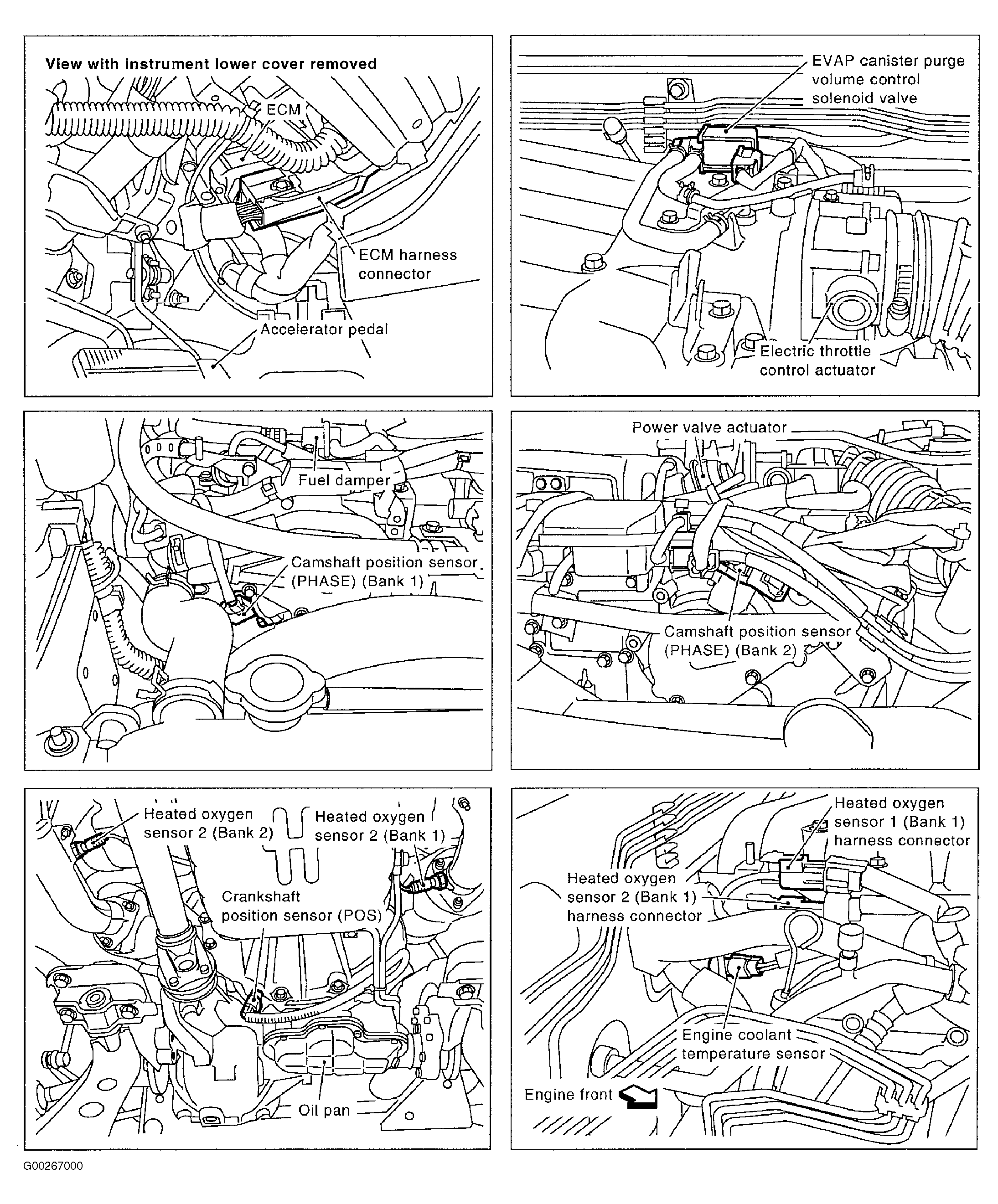 View with instrument lower cover removed

ECM

ECM harness connector

Accelerator pedal

EVAP canister purge volume control solenoid valve

Electric throttle control actuator

Fuel damper

Camshaft position sensor (PHASE) (Bank 1)

Power valve actuator

Camshaft position sensor (PHASE) (Bank 2)

Heated oxygen sensor 2 (Bank 2)

Heated oxygen sensor 2 (Bank 1)

Crankshaft position sensor (POS)

Oil pan

Heated oxygen sensor 1 (Bank 1) harness connector

Heated oxygen sensor 2 (Bank 1) harness connector

Engine coolant temperature sensor

Engine front

G00267000