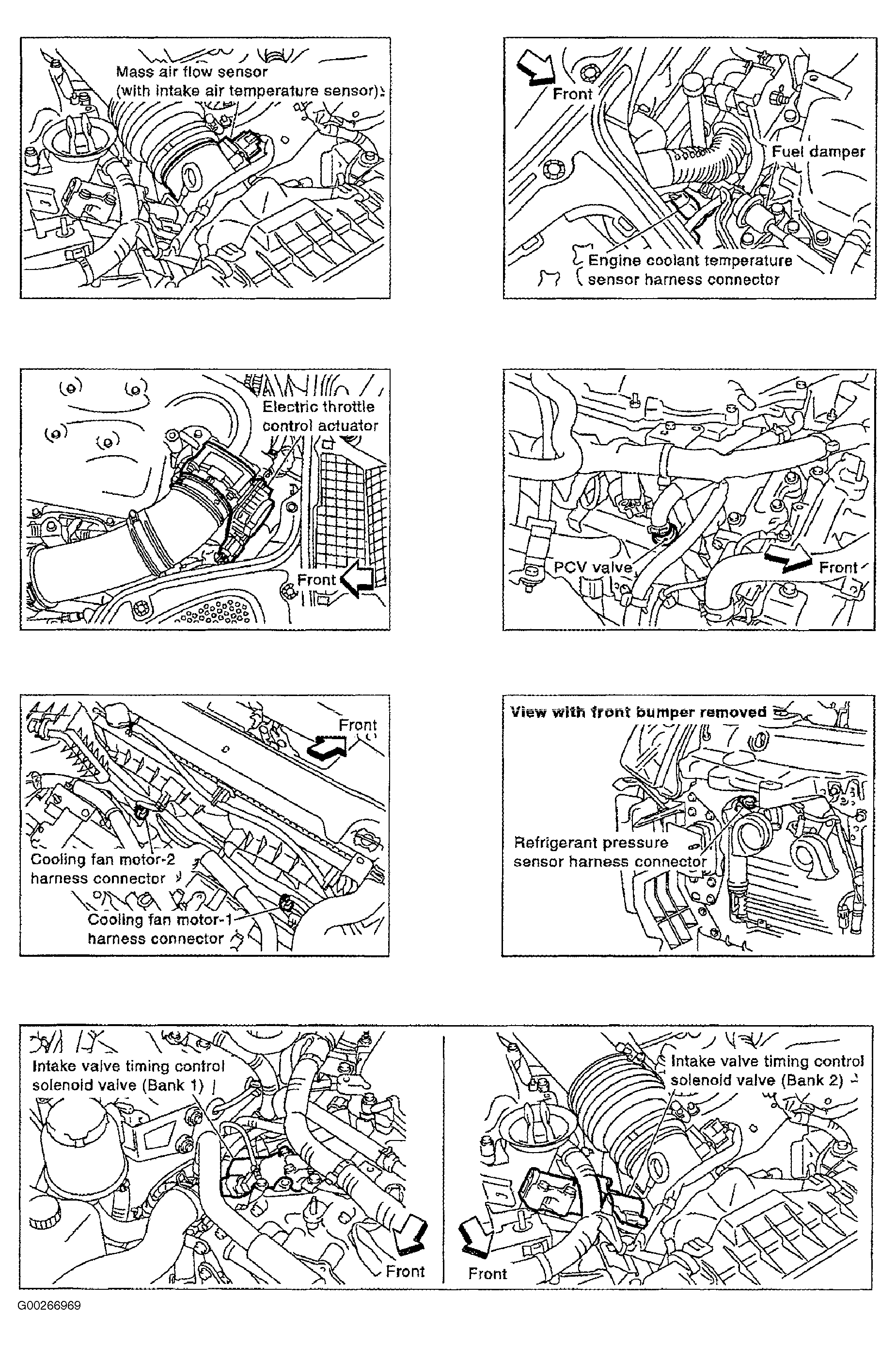 Mass air flow sensor
(with intake air temperature sensor)

Front

Fuel damper

Engine coolant temperature
sensor harness connector

Electric throttle
control actuator

Front

PCV valve

Front

Front

Cooling fan motor-2
harness connector

Cooling fan motor-1
harness connector

View with front bumper removed

Refrigerant pressure
sensor harness connector

Intake valve timing control
solenoid valve (Bank 1)

Front

Intake valve timing control
solenoid valve (Bank 2)

Front

G00266969