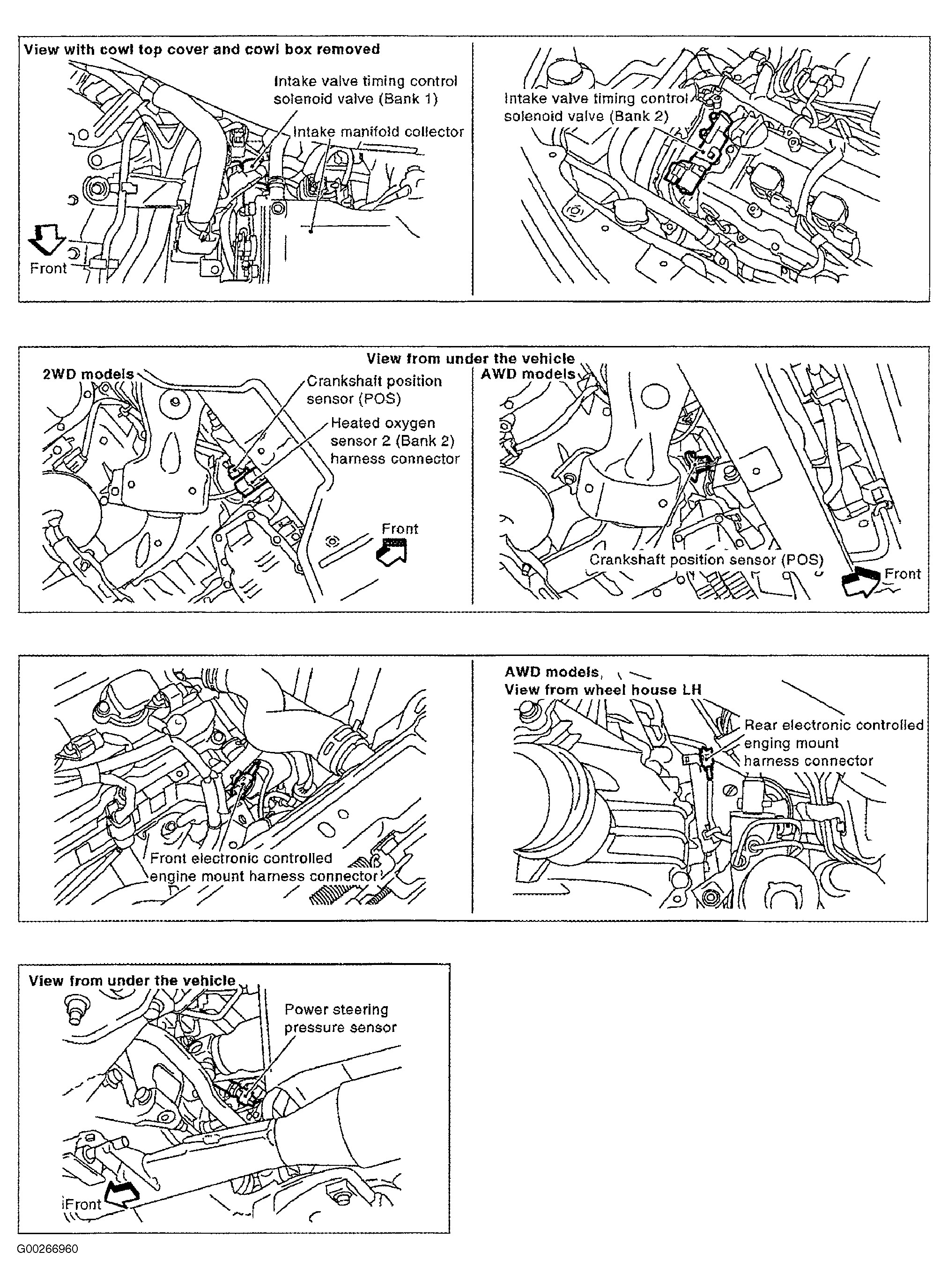 View with cowl top cover and cowl box removed

Intake valve timing control solenoid valve (Bank 1)

Intake manifold collector

Front

Intake valve timing control solenoid valve (Bank 2)

View from under the vehicle

2WD models

Crankshaft position sensor (POS)

Heated oxygen sensor 2 (Bank 2) harness connector

Front

AWD models

Crankshaft position sensor (POS)

Front

Front electronic controlled engine mount harness connector

AWD models, View from wheel house LH

Rear electronic controlled enging mount harness connector

View from under the vehicle

Power steering pressure sensor

Front

G00266960