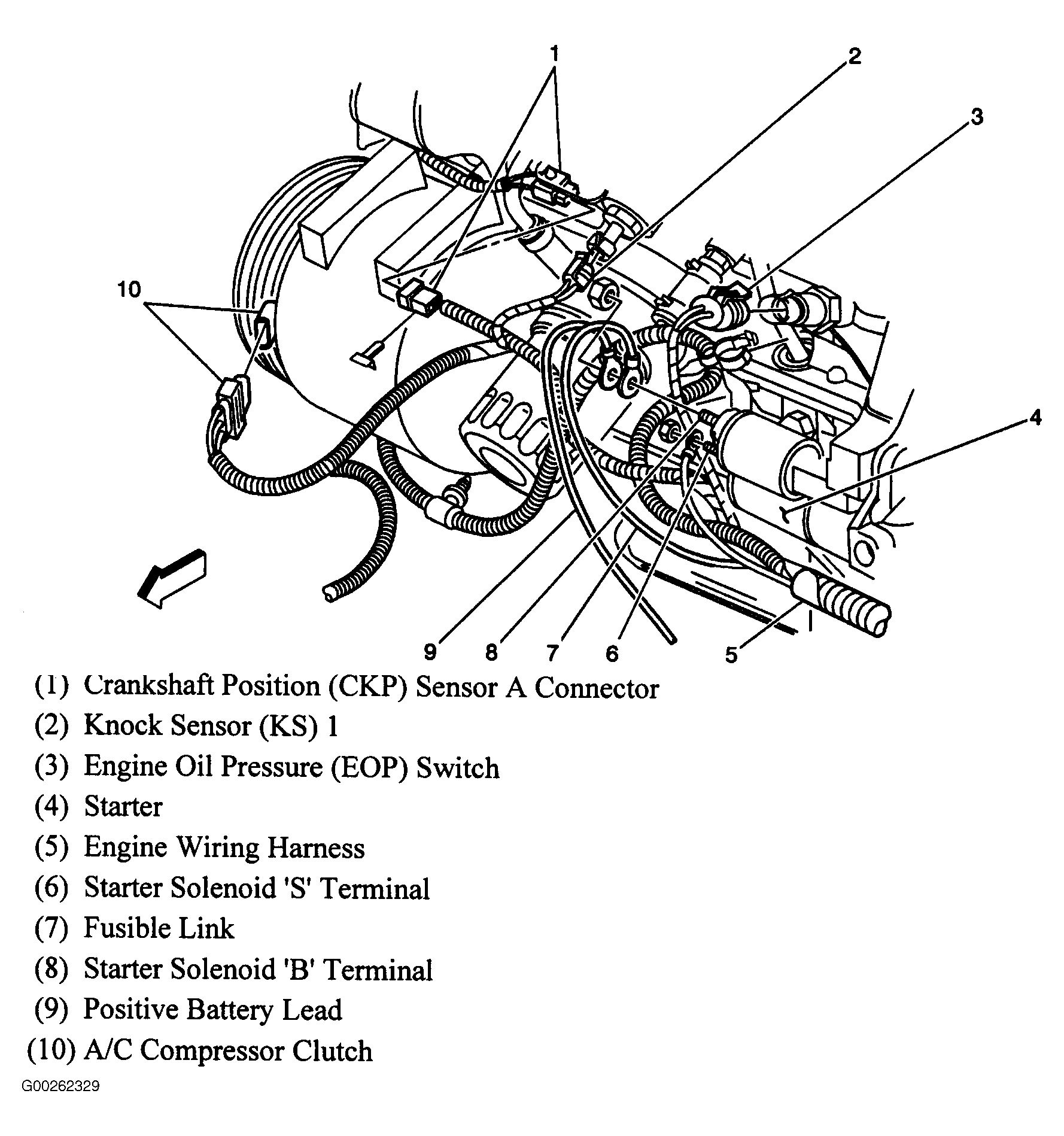 1
2
3
10
4
9 8 7 6 5

(1) Crankshaft Position (CKP) Sensor A Connector
(2) Knock Sensor (KS) 1
(3) Engine Oil Pressure (EOP) Switch
(4) Starter
(5) Engine Wiring Harness
(6) Starter Solenoid 'S' Terminal
(7) Fusible Link
(8) Starter Solenoid 'B' Terminal
(9) Positive Battery Lead
(10) A/C Compressor Clutch

G00262329