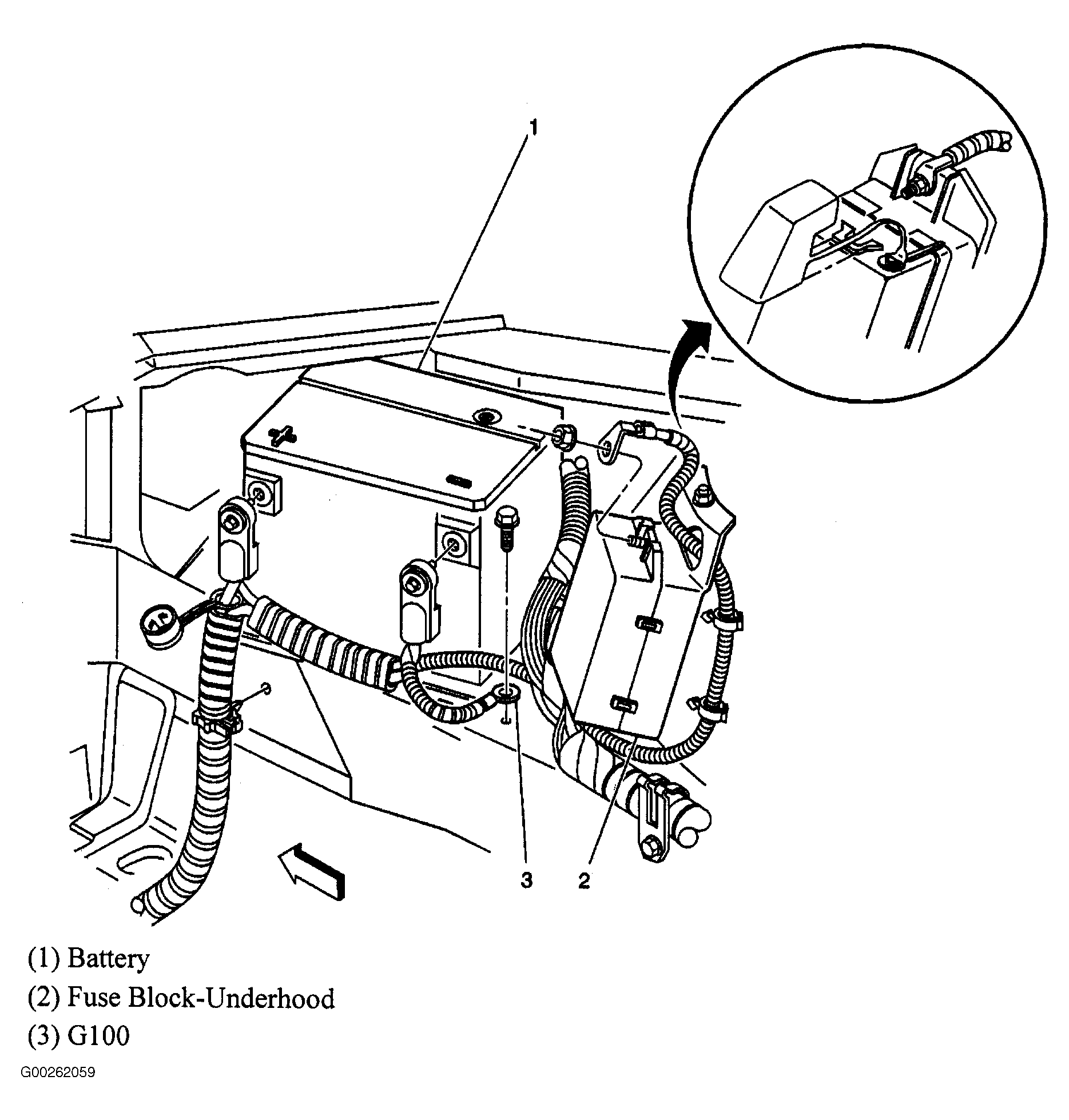 1

3

2

(1) Battery

(2) Fuse Block-Underhood

(3) G100

G00262059